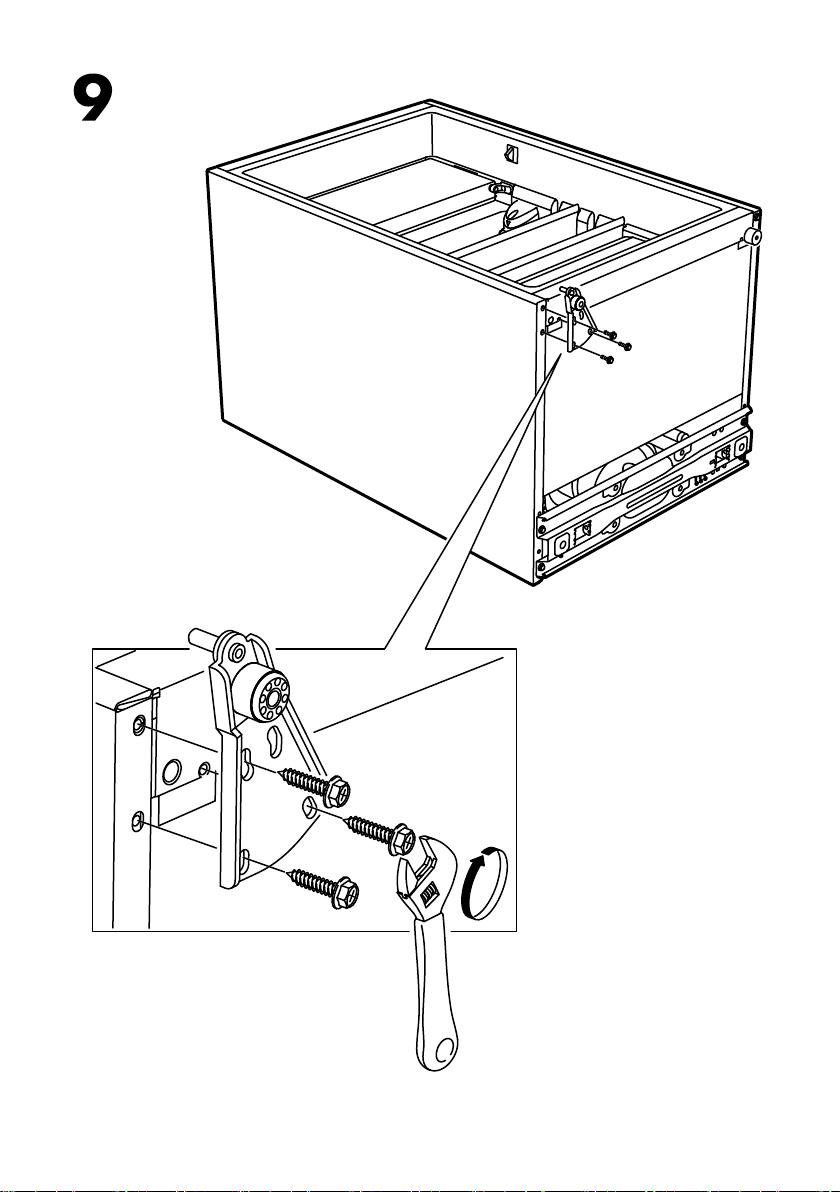 9