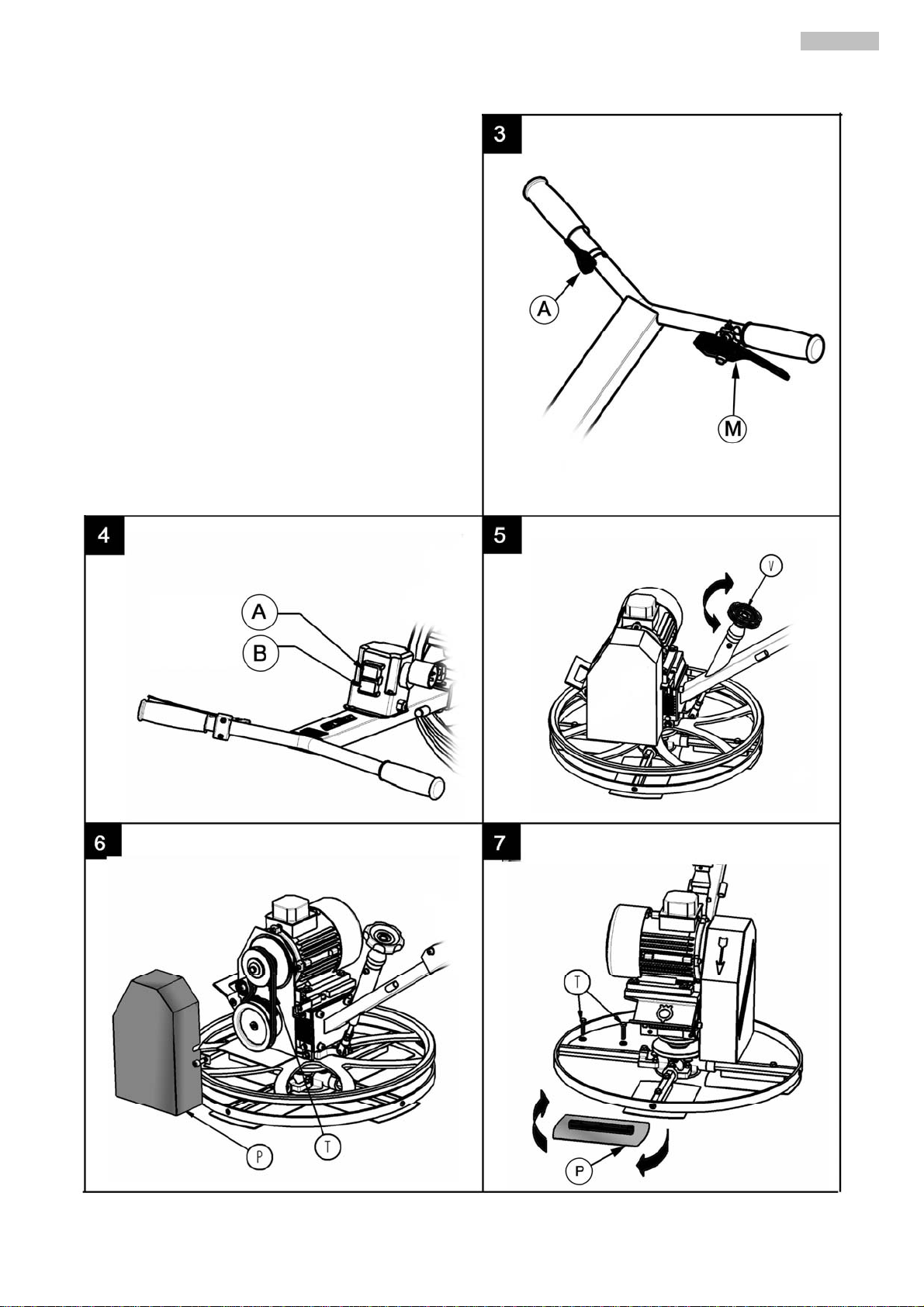 3

A

M

4

A

B

5

V

6

P

T

7

T

P