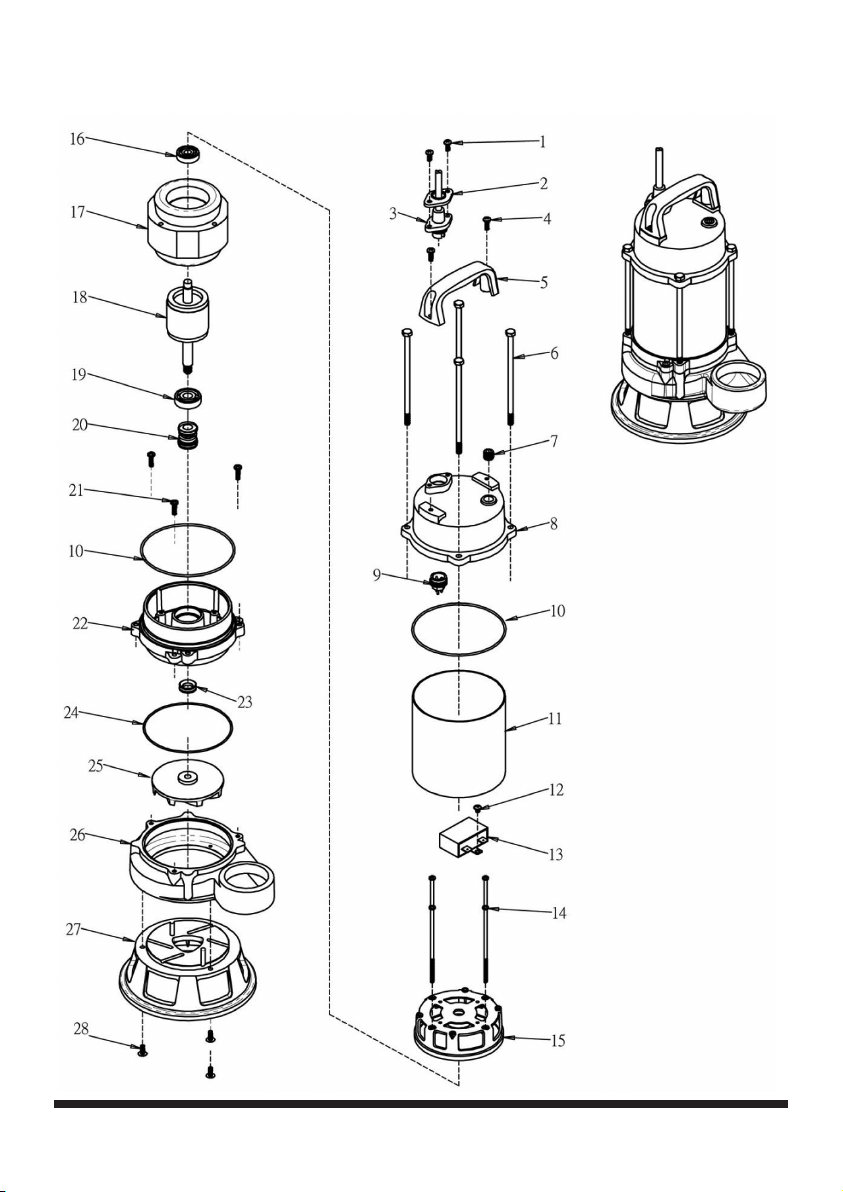 16
17
18
19
20
21
10
22
23
24
25
26
27
28
1
2
3
4
5
6
7
8
9
10
11
12
13
14
15