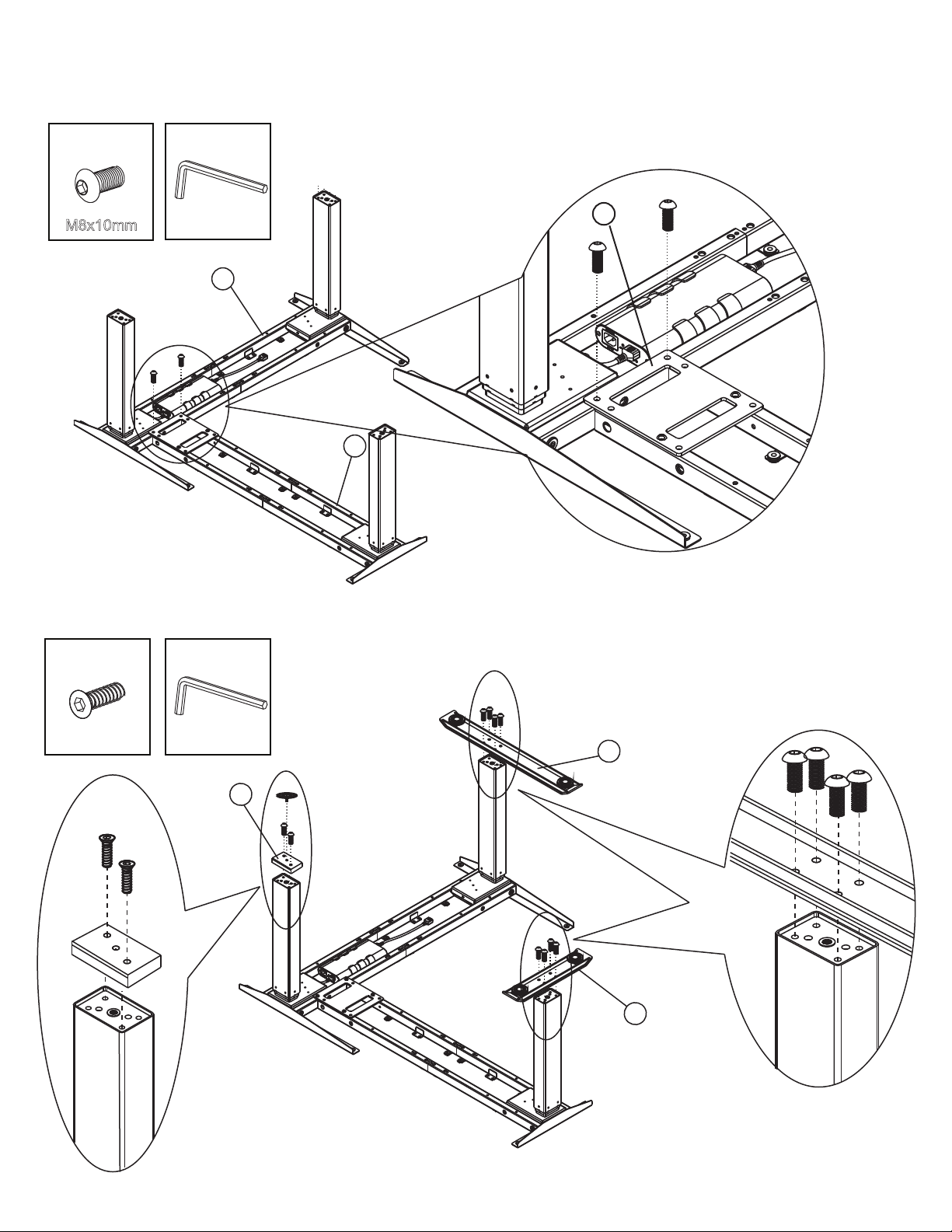 M8x10mm