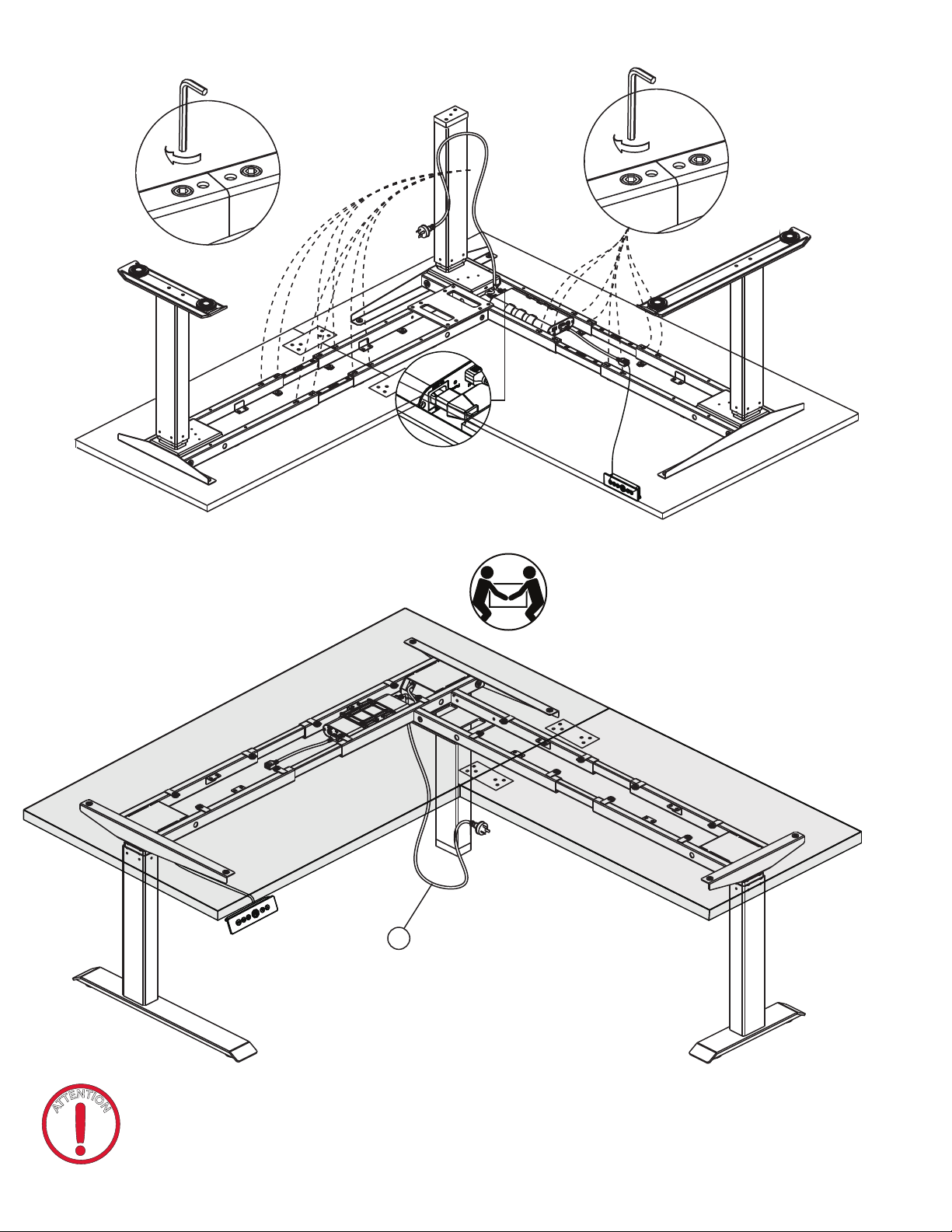 ATTENTION