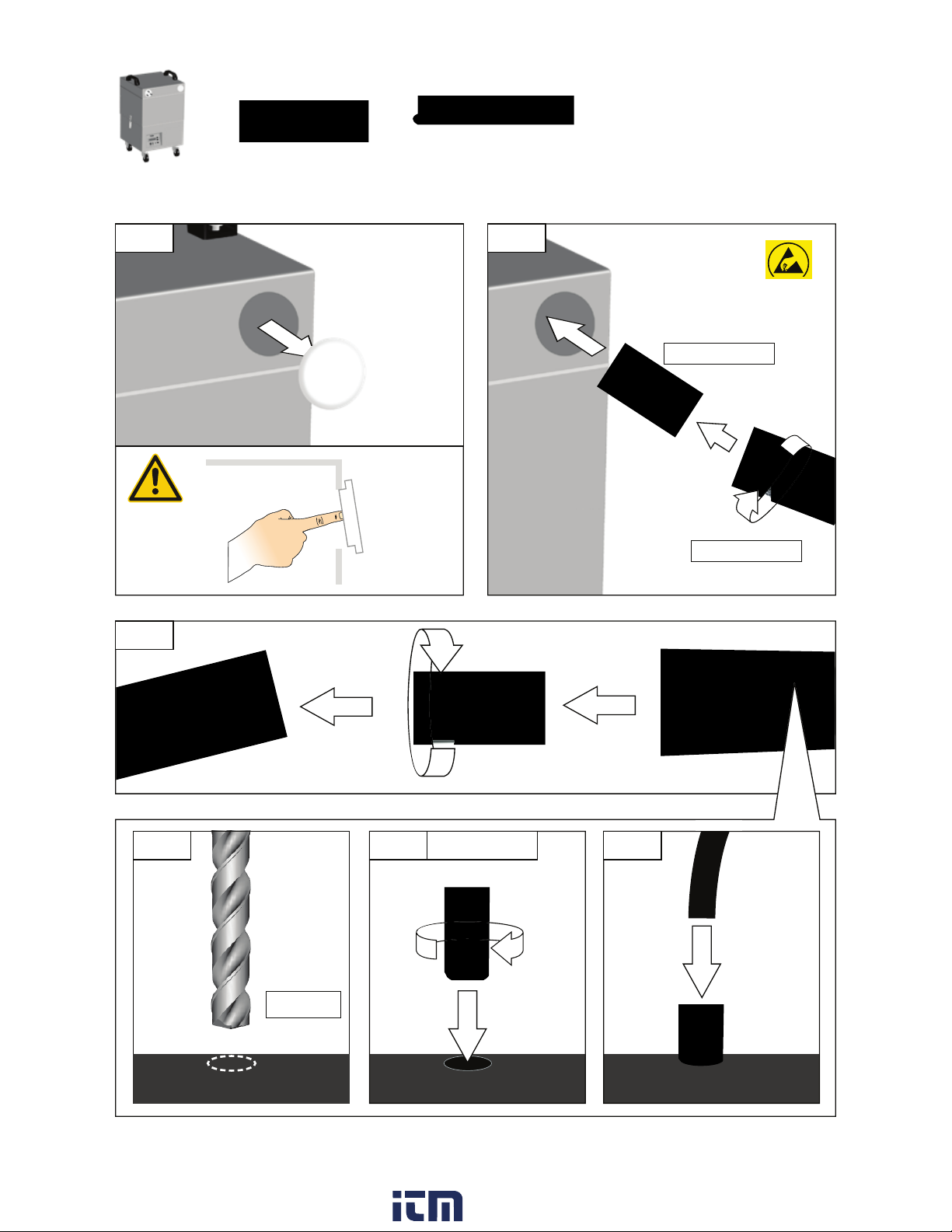 itm