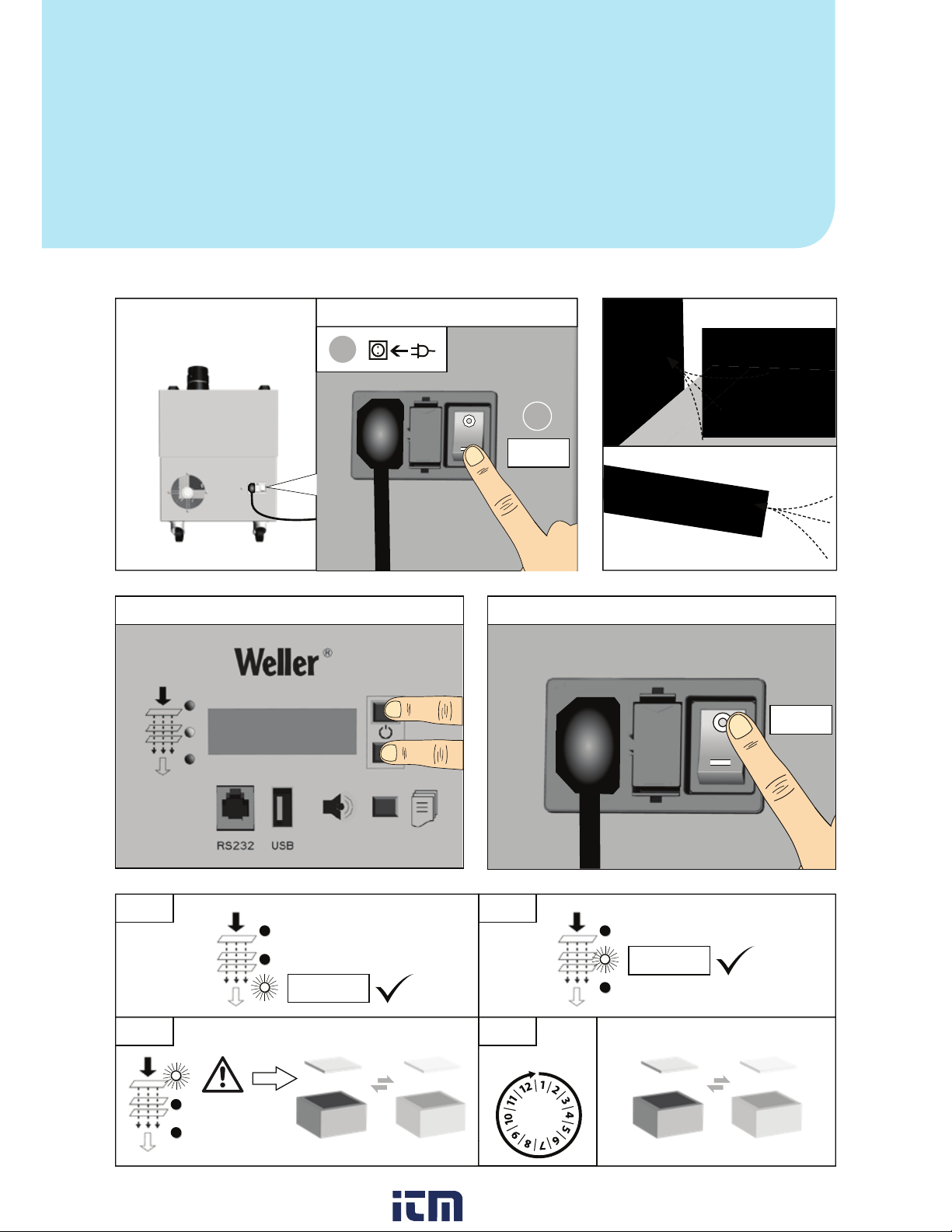 Weller®

RS232 USB

12 1 2 3 4 5 6 7 8 9 10 11

itm