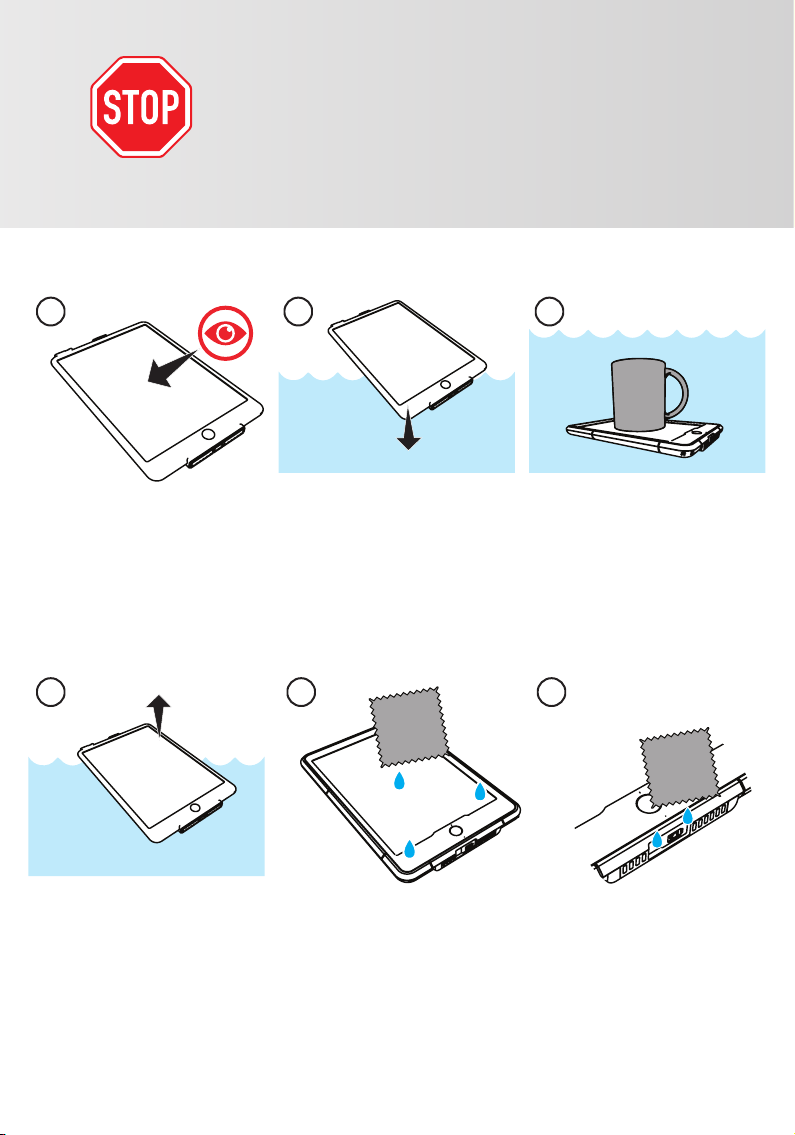 STOP