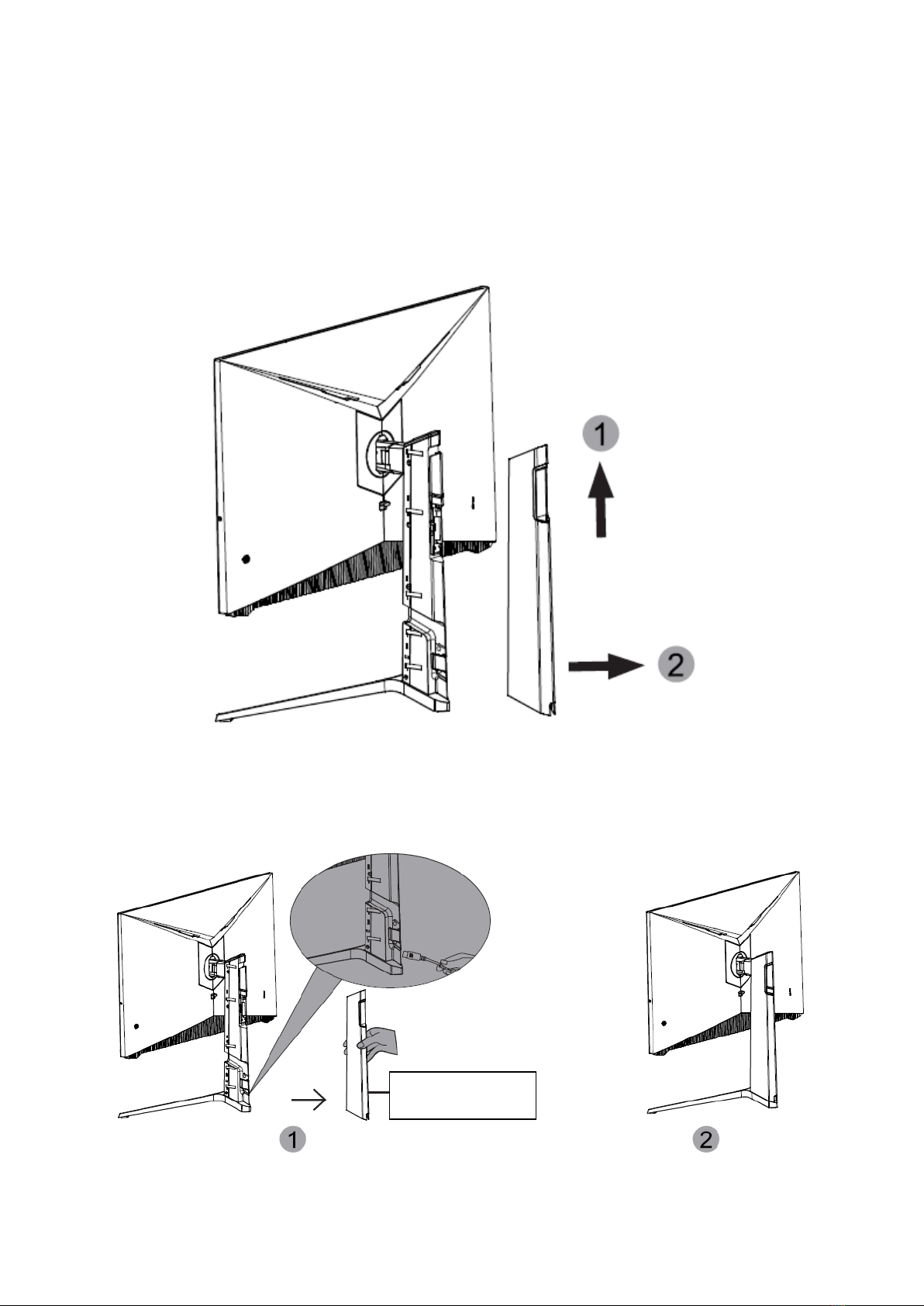 1

2

1

2