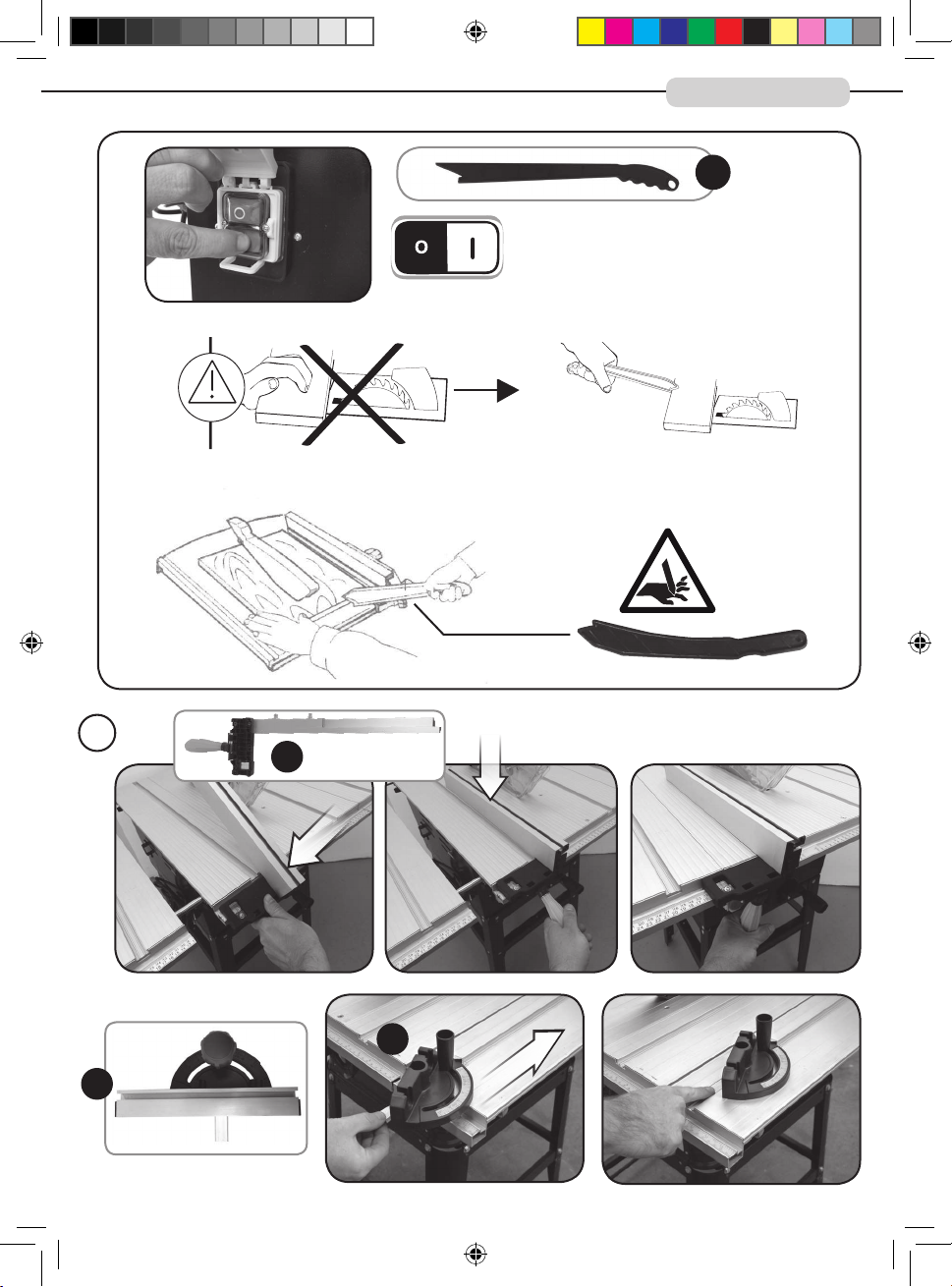 O
I