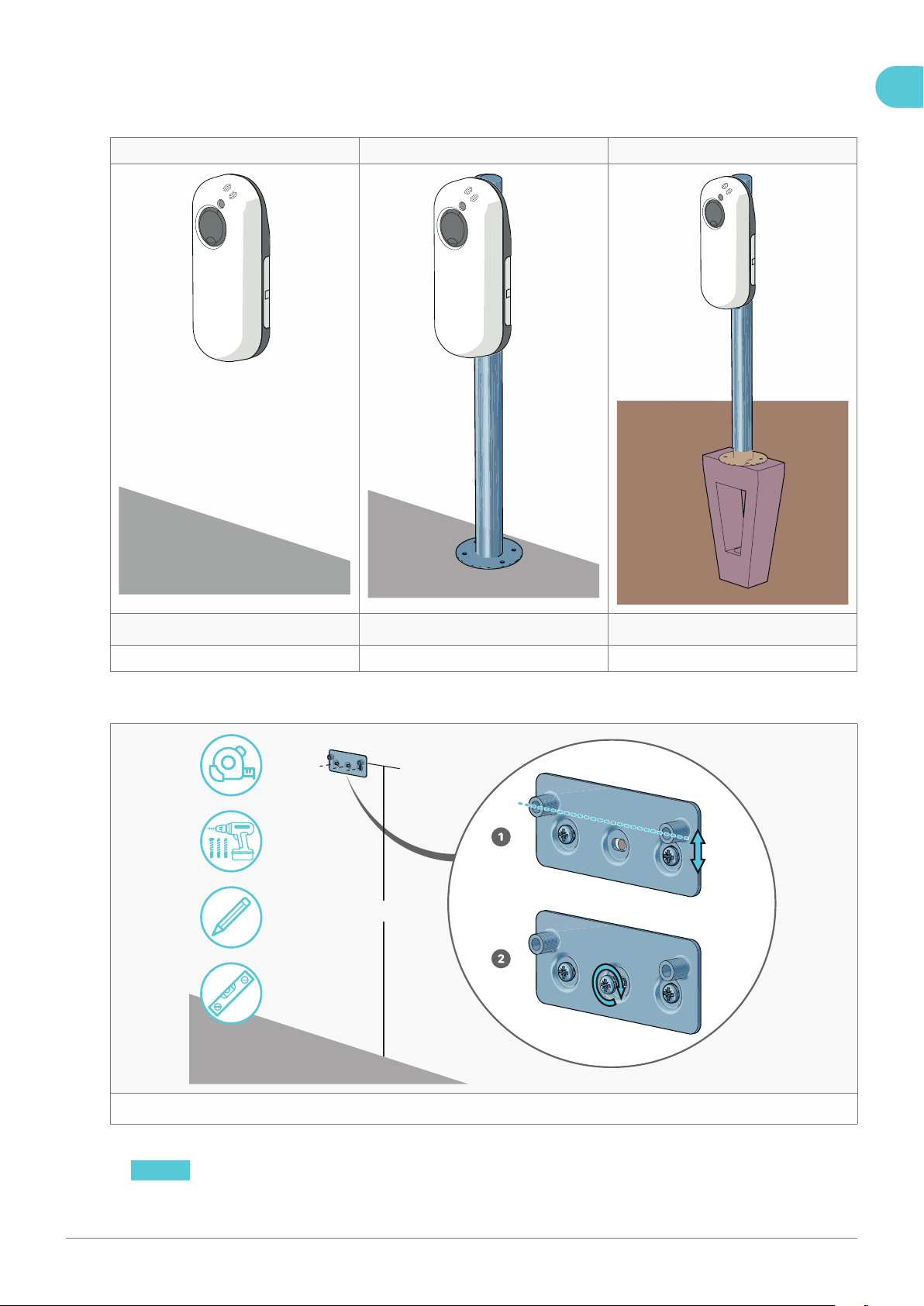 1

2