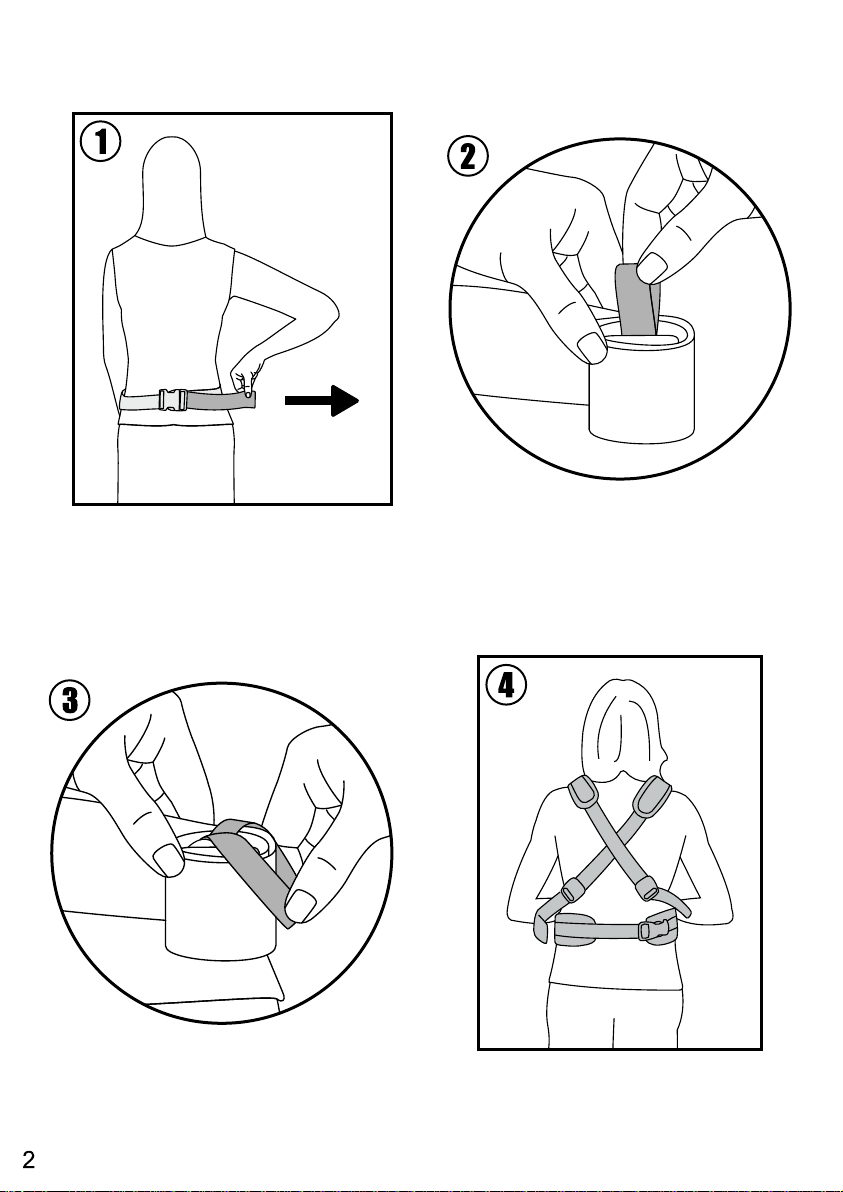 1

2

3

4

2