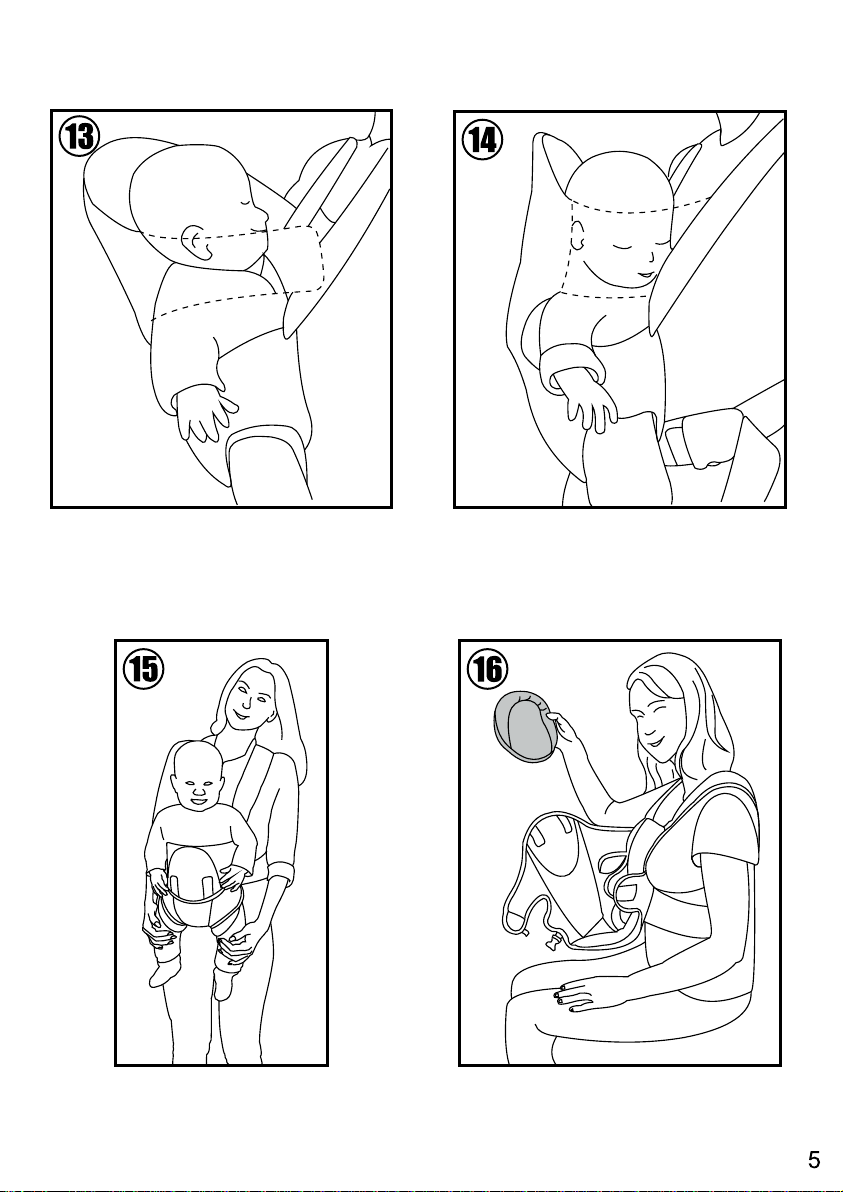 13

14

15

16

5