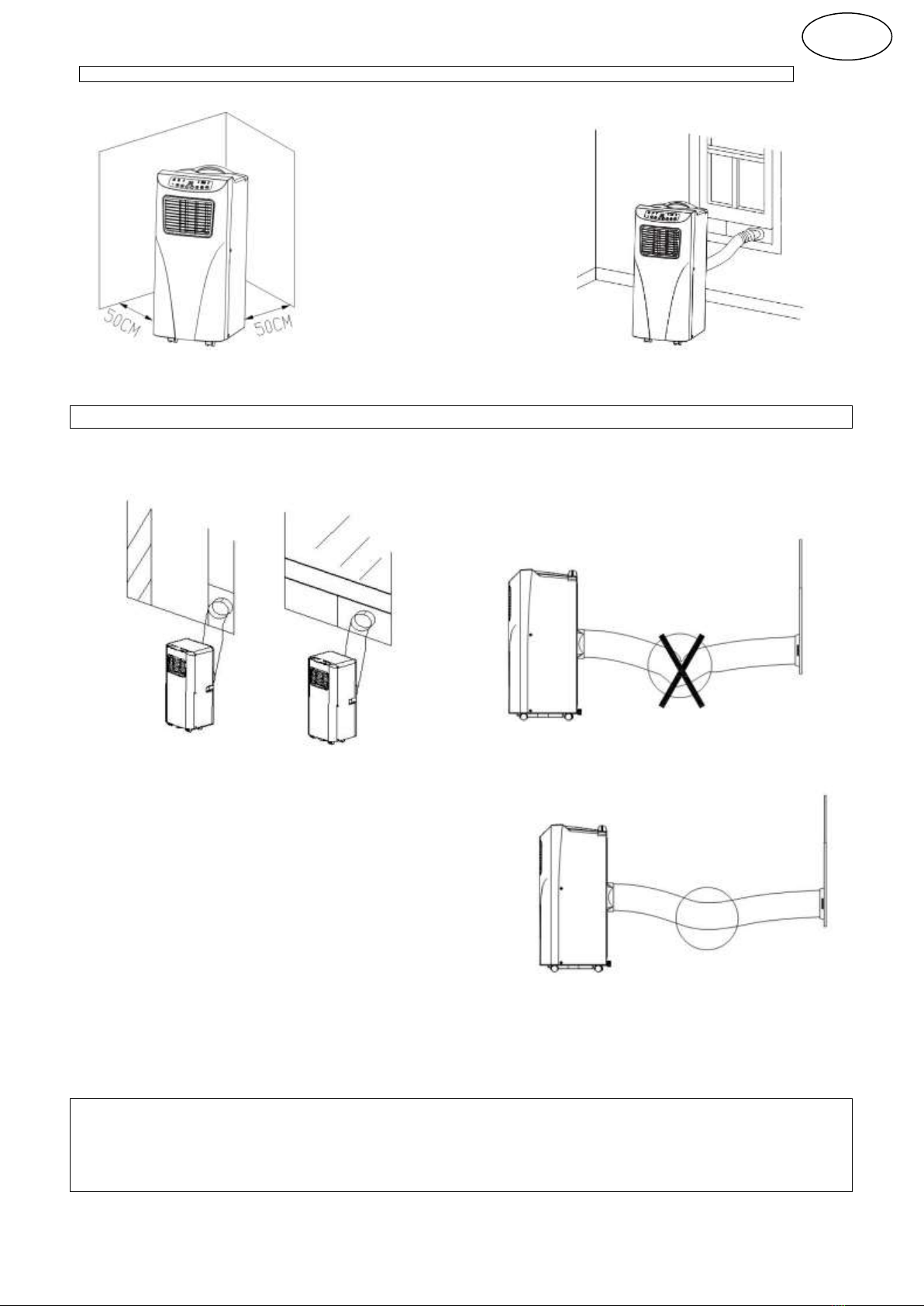 50CM

50CM