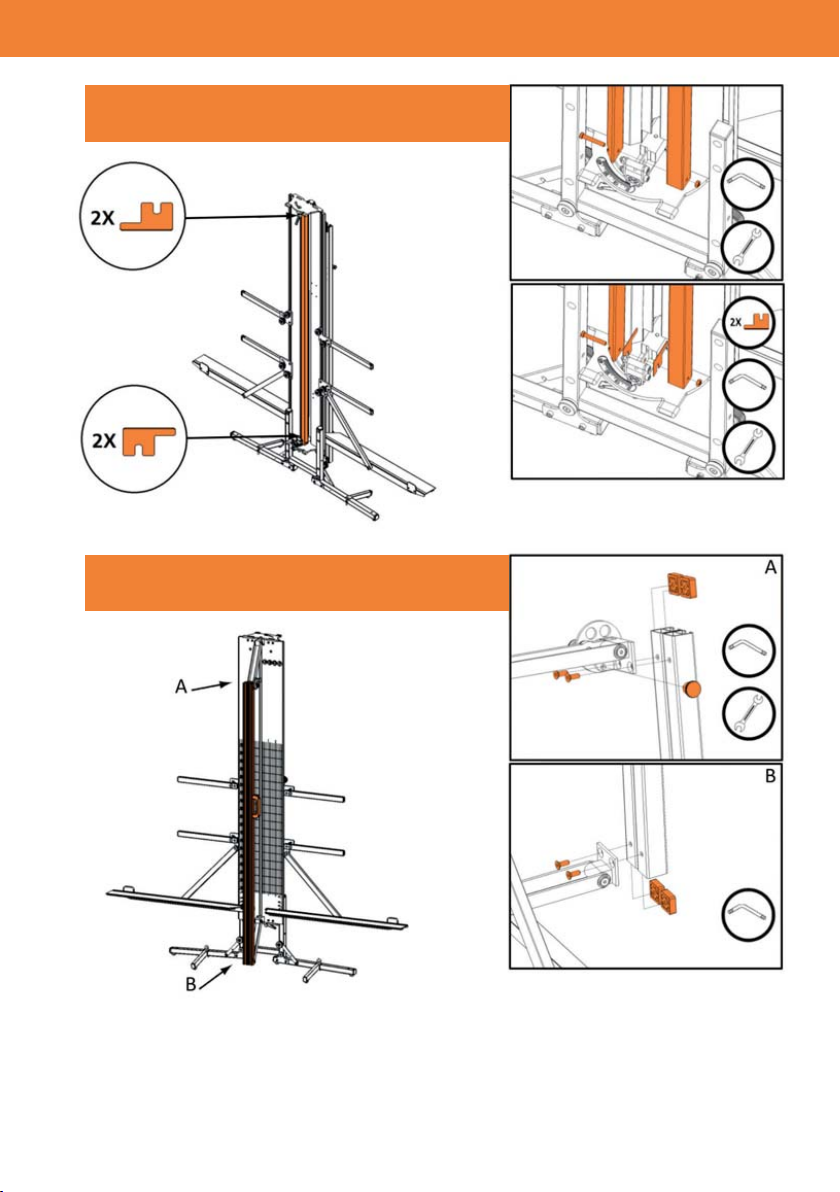 2X

2X

2X

A

B

A

B