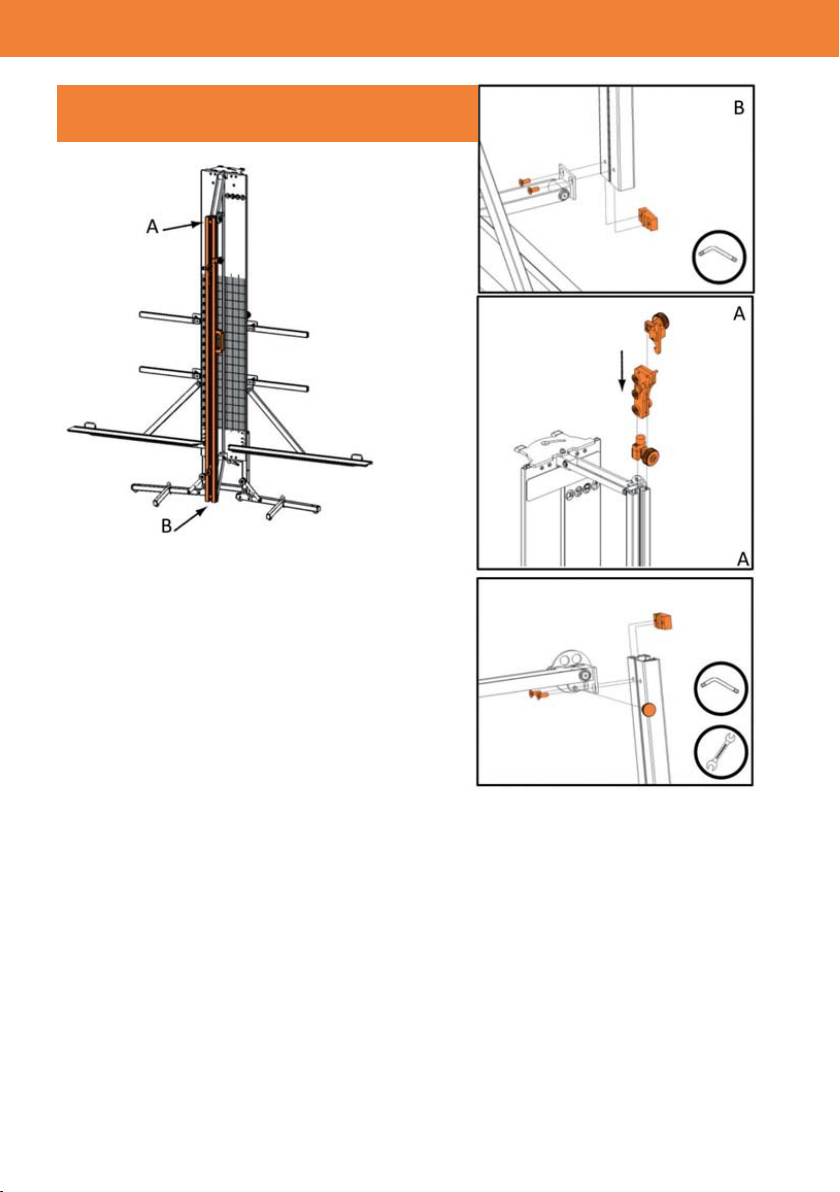 A

B

B

A

A