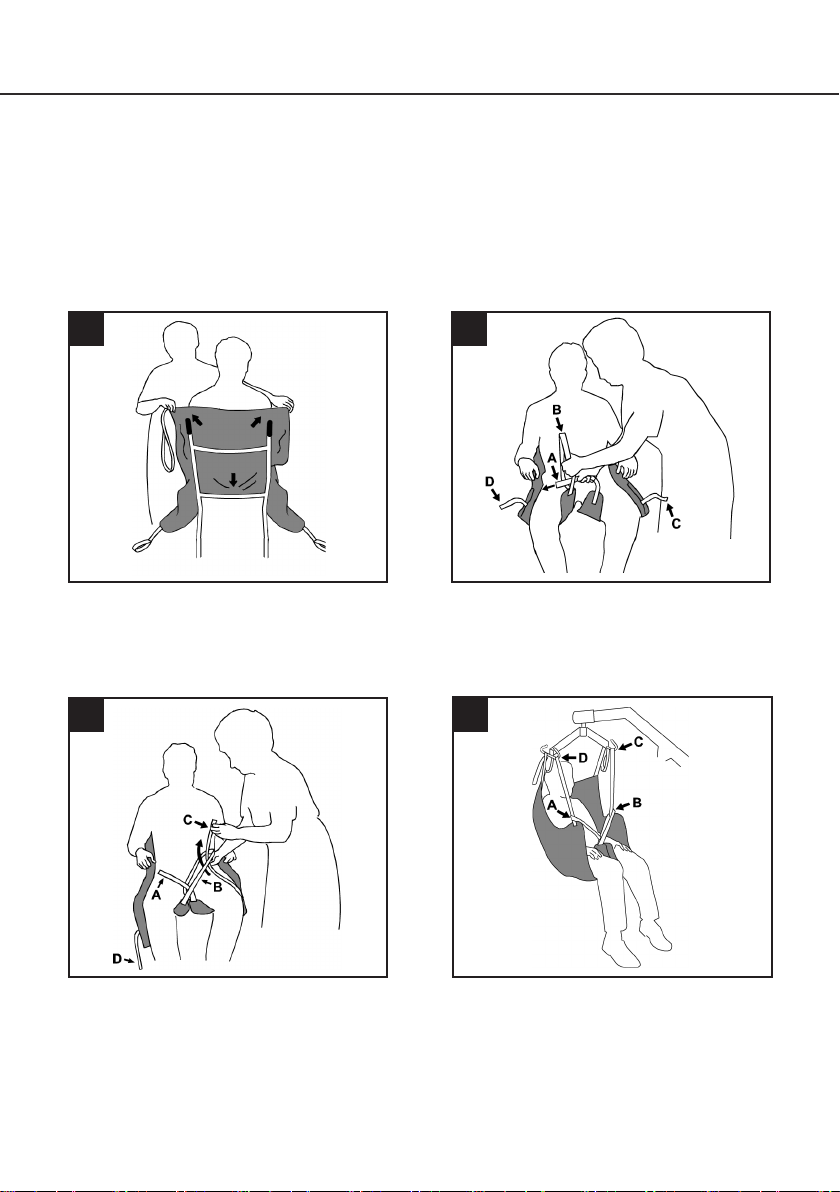 B
A
D
C

C
A
B
D

D
C
A
B