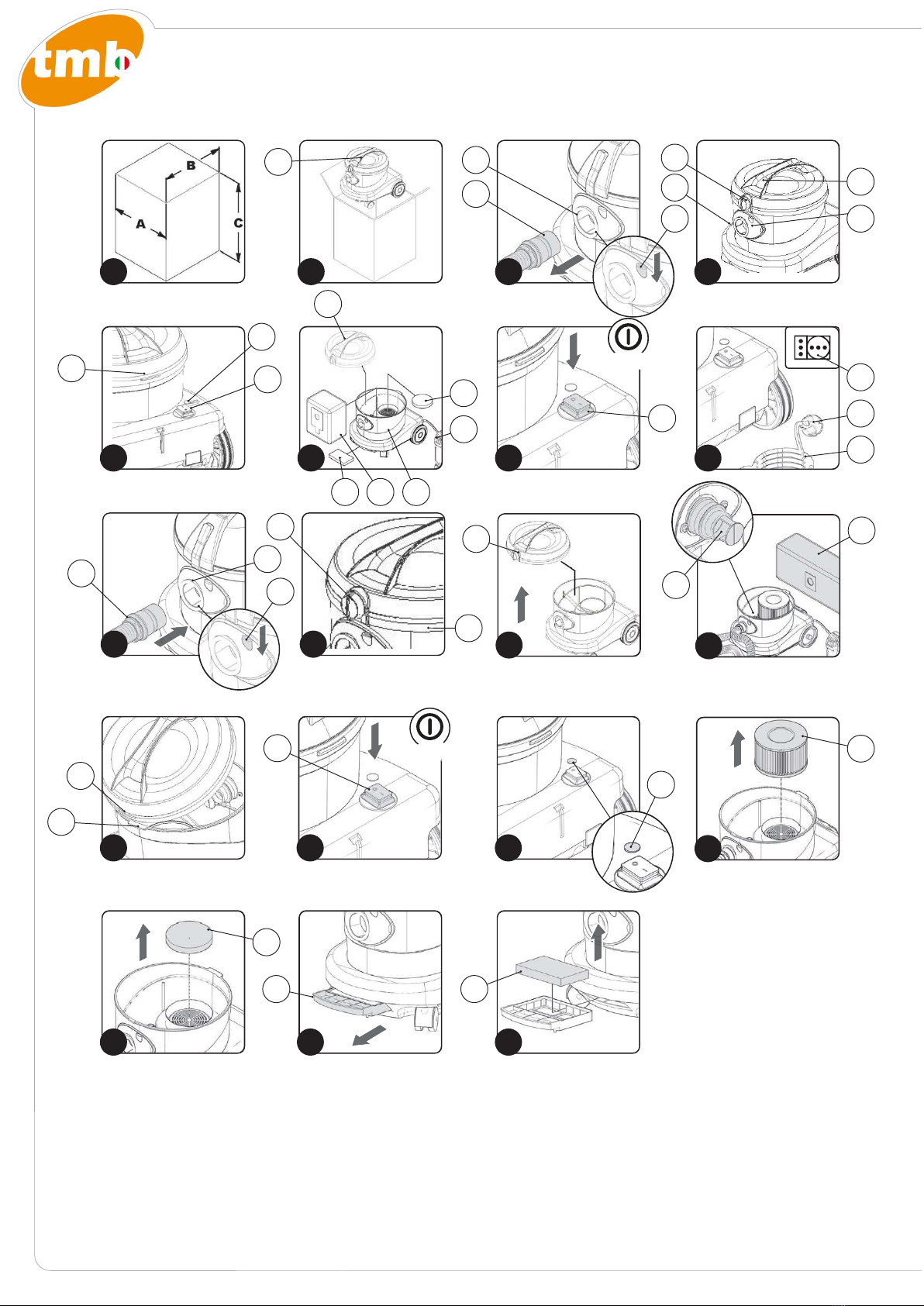 tmb

B

A

C