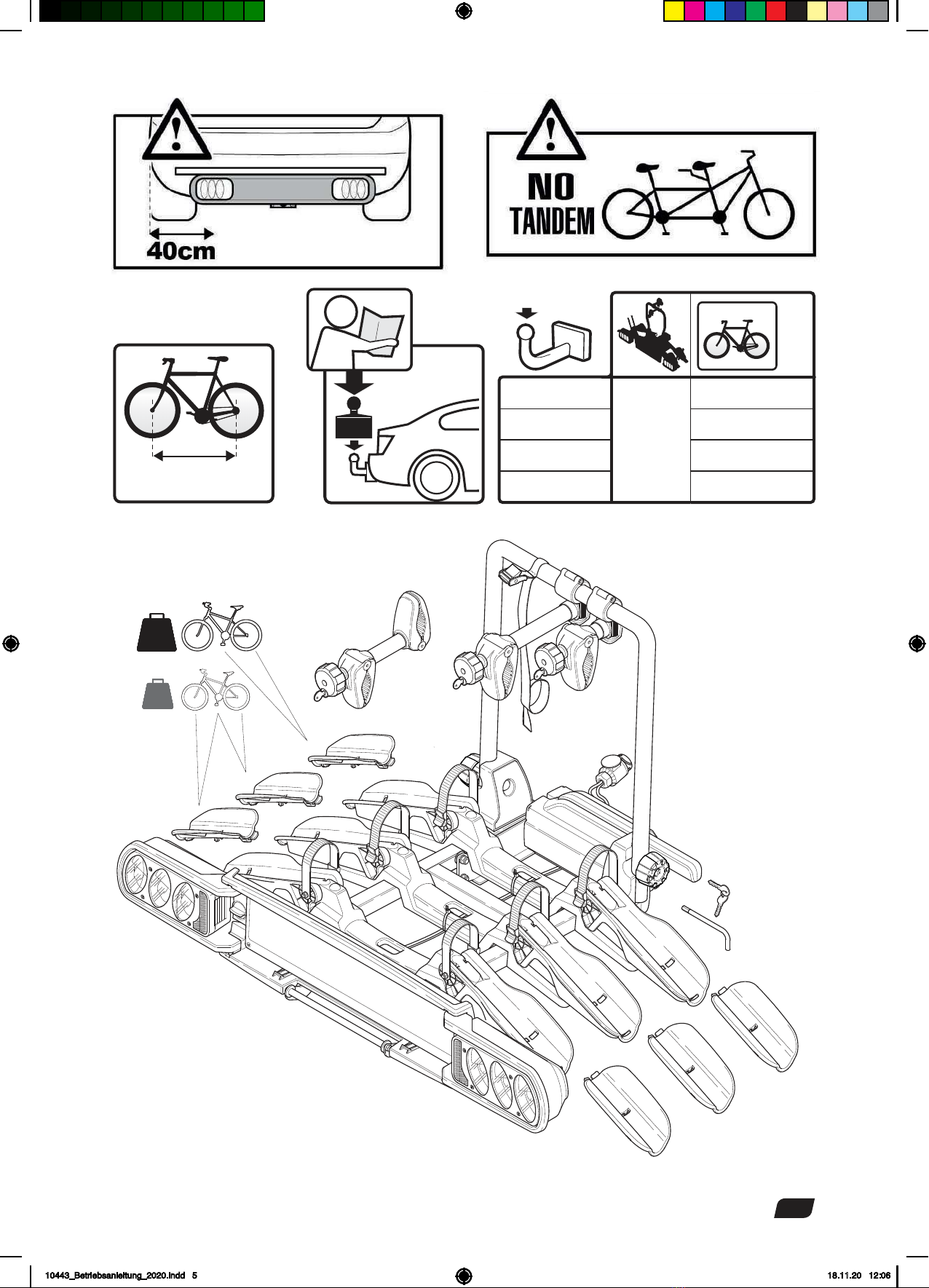 40cm

NO TANDEM

10443_Betriebsanleitung_2020.indd 5

18.11.20 12:06