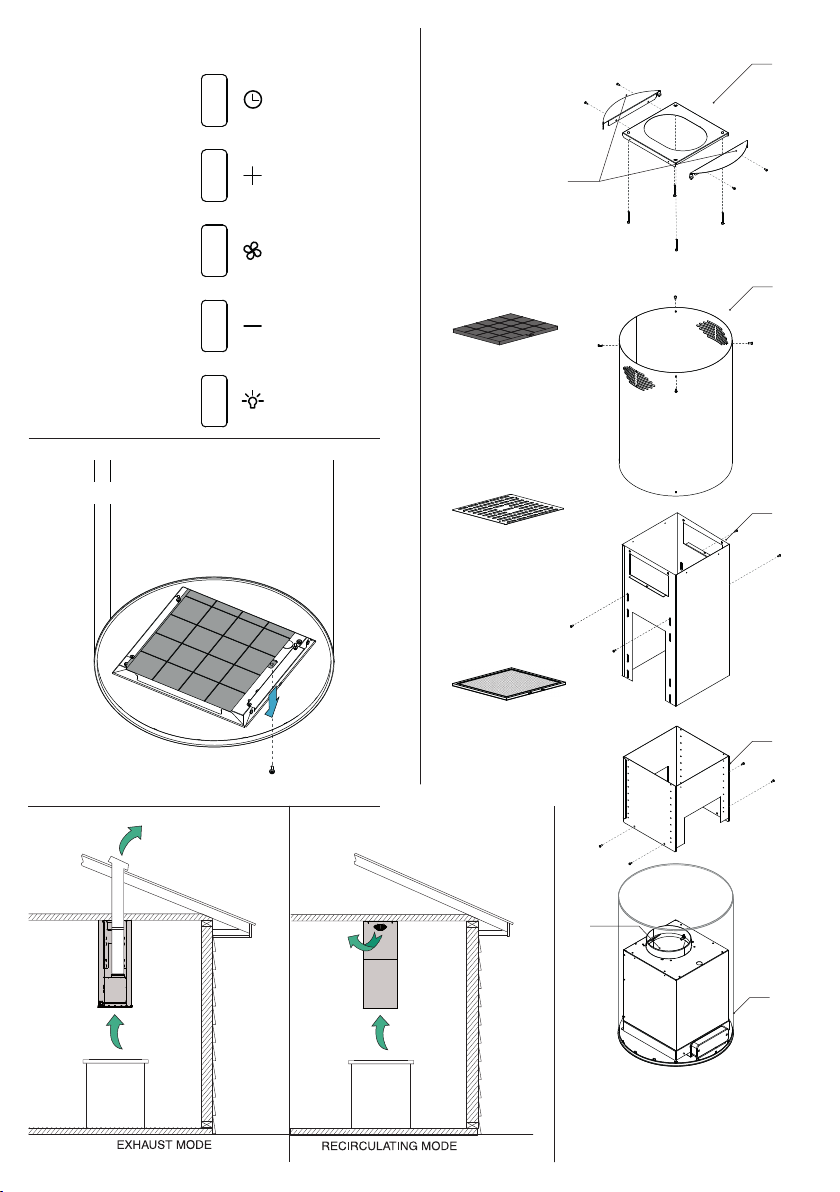 EXHAUST MODE

RECIRCULATING MODE