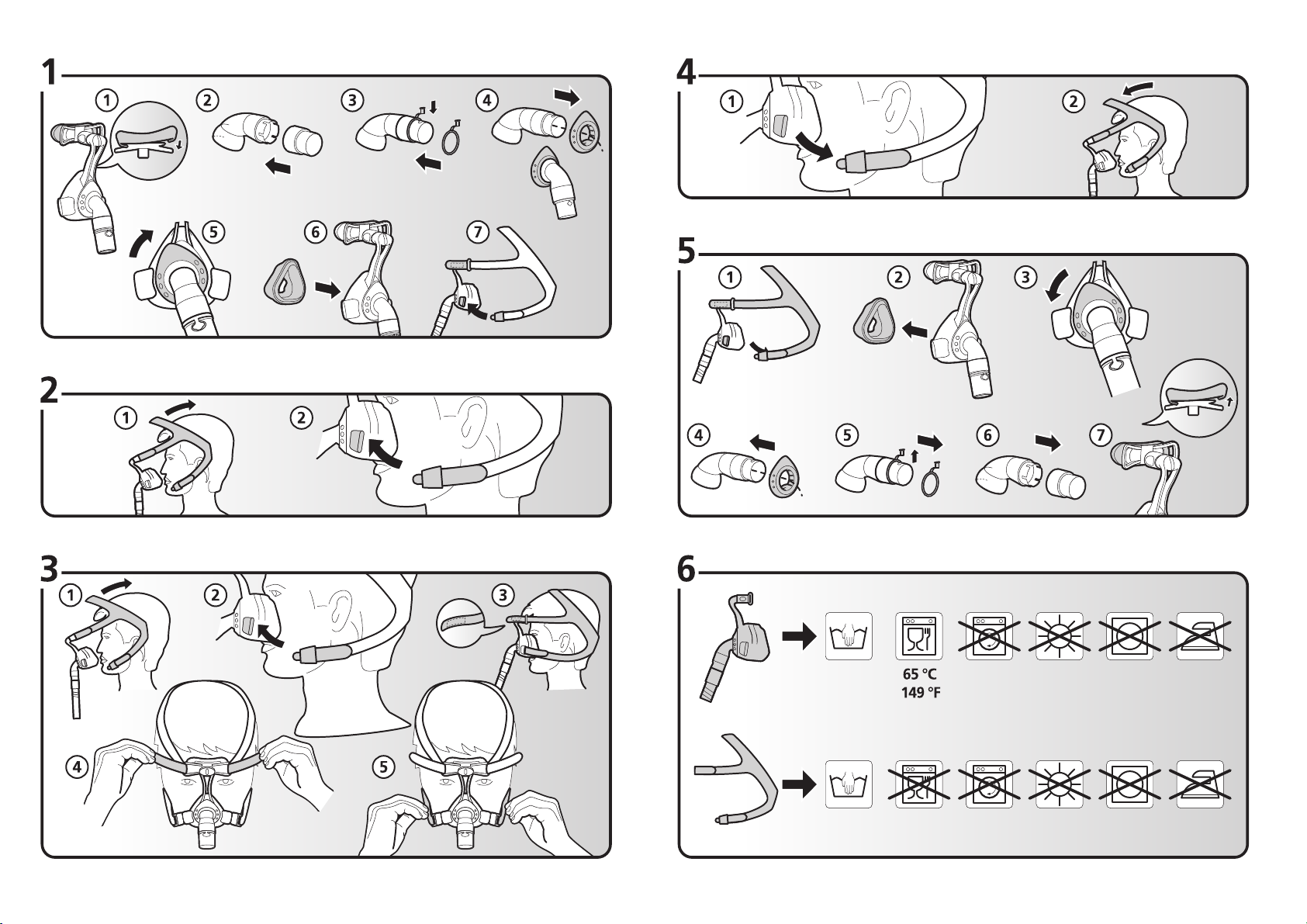 1
①
②
③
④
⑤
⑥
⑦

2
①
②

3
①
②
③
④
⑤

4
①
②

5
①
②
③
④
⑤
⑥
⑦

6
65 °C
149 °F