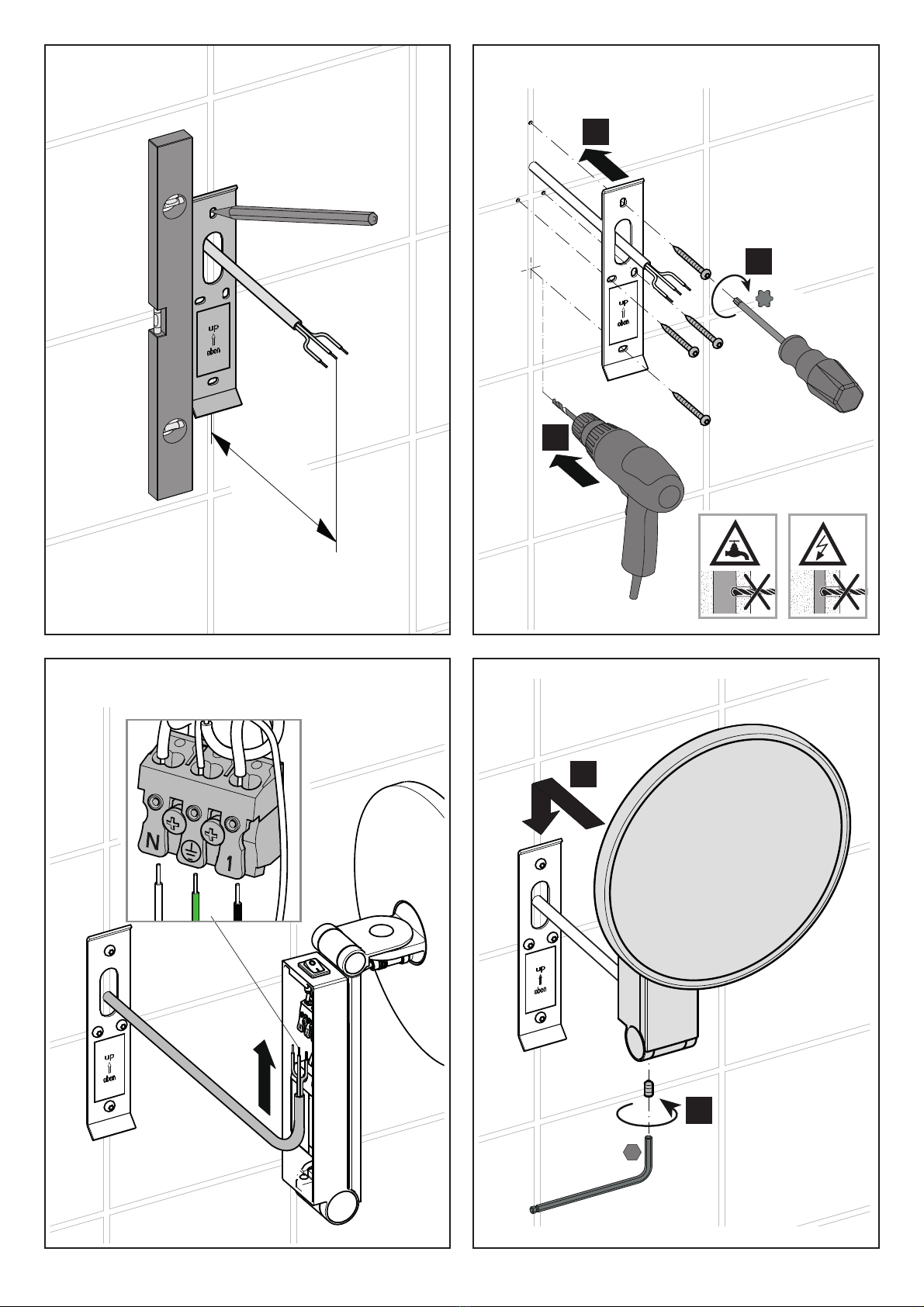 up
oben

up
oben

N
1

up
oben

up
oben