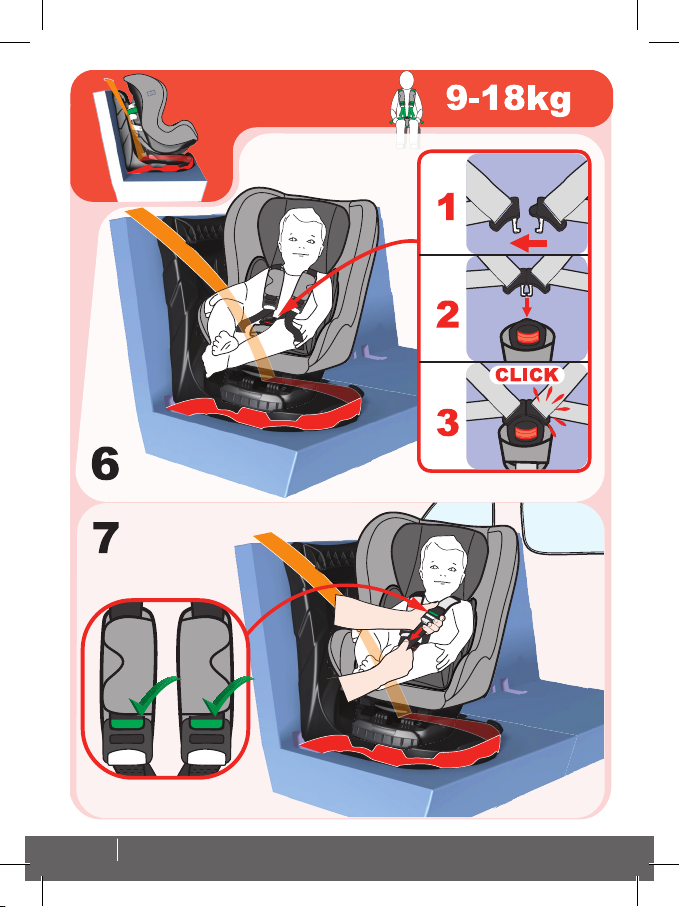 9-18kg

1

2

CLICK

3

6

7