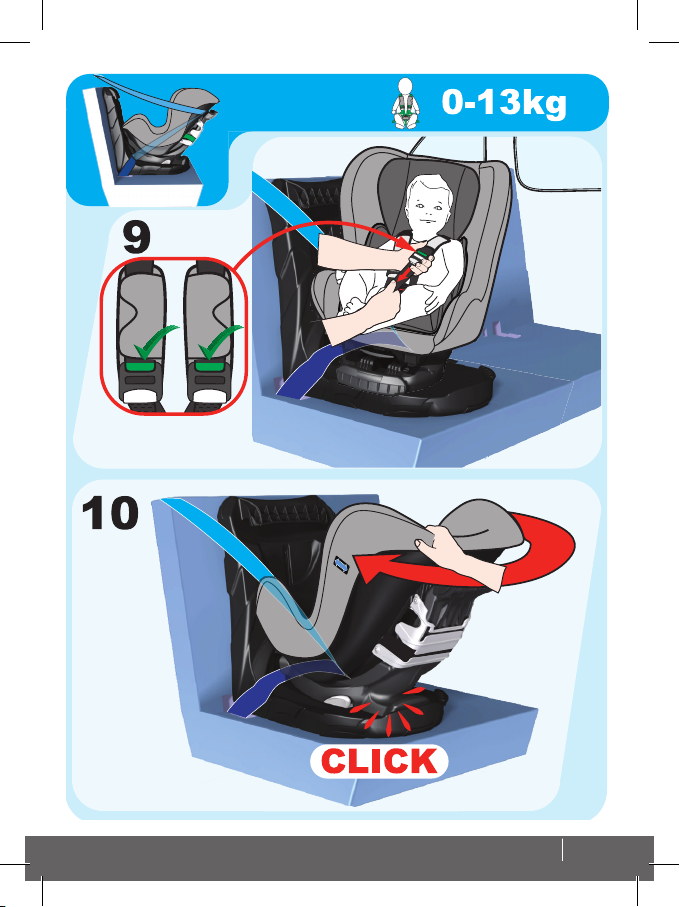 0-13kg

9

10

CLICK