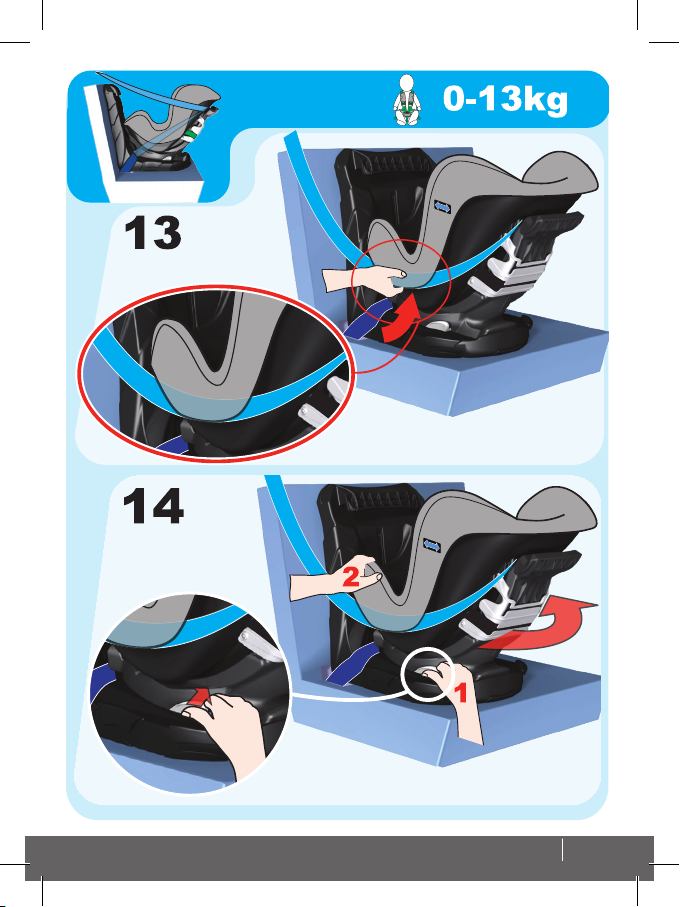 0-13kg

13

14

2

1