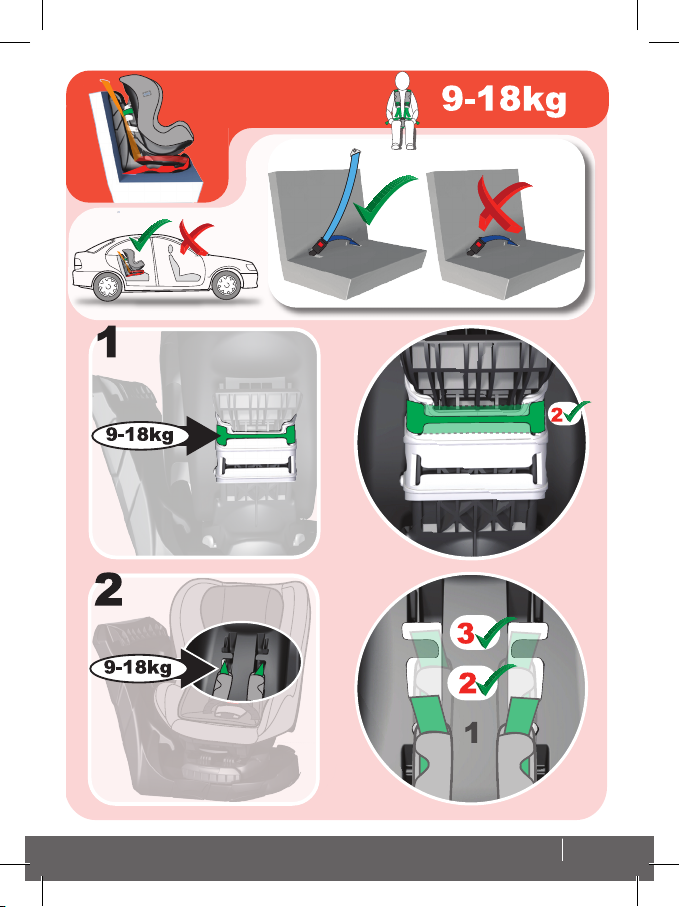 9-18kg

1

9-18kg

2

2

9-18kg

3

2

1