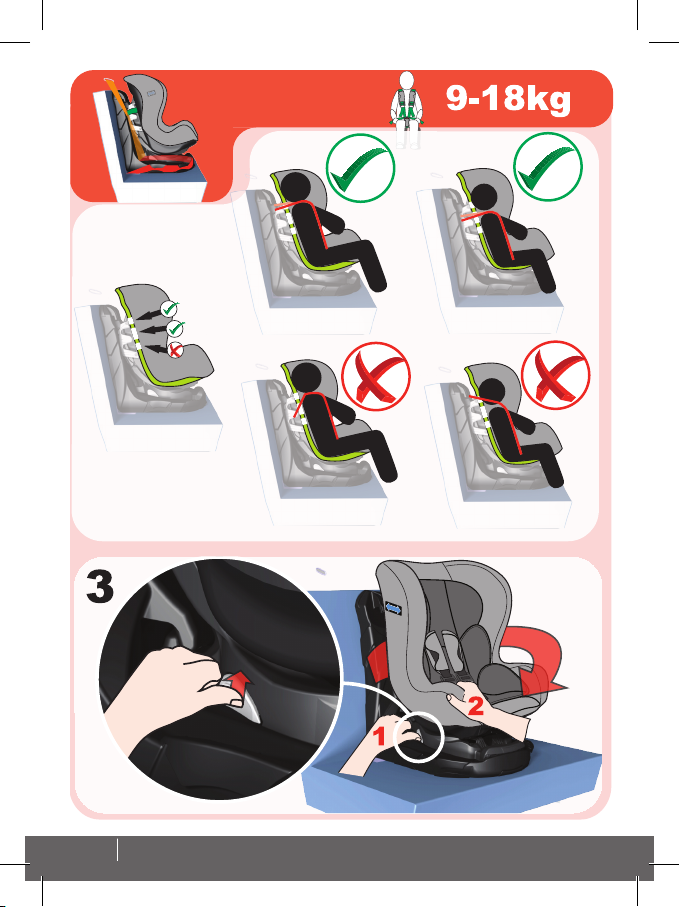 9-18kg

3

1

2