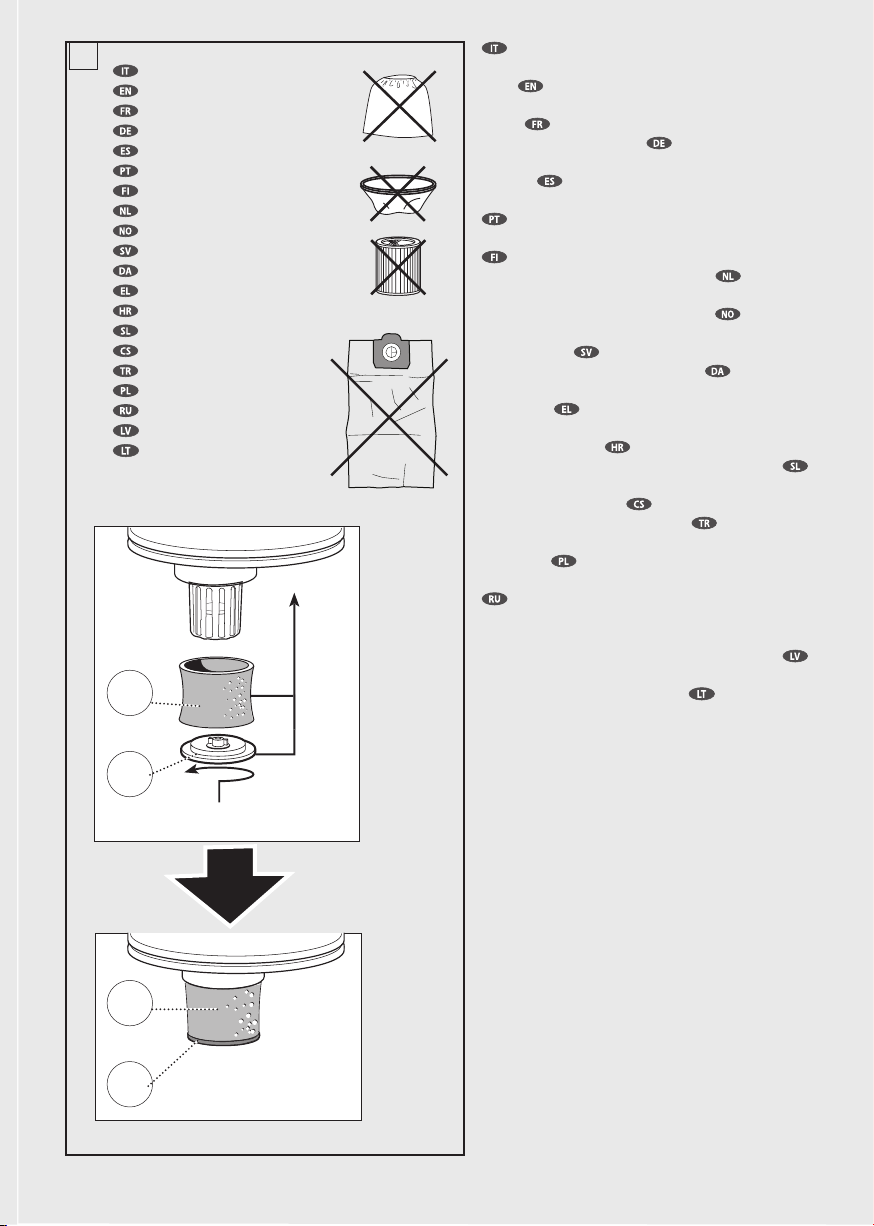 IT
EN
FR
DE
ES
PT
FI
NL
NO
SV
DA
EL
HR
SL
CS
TR
PL
RU
LV
LT

IT

EN

FR

DE

ES

PT

FI

NL

NO

SV

DA

EL

HR

SL

CS

TR

PL

RU

LV

LT