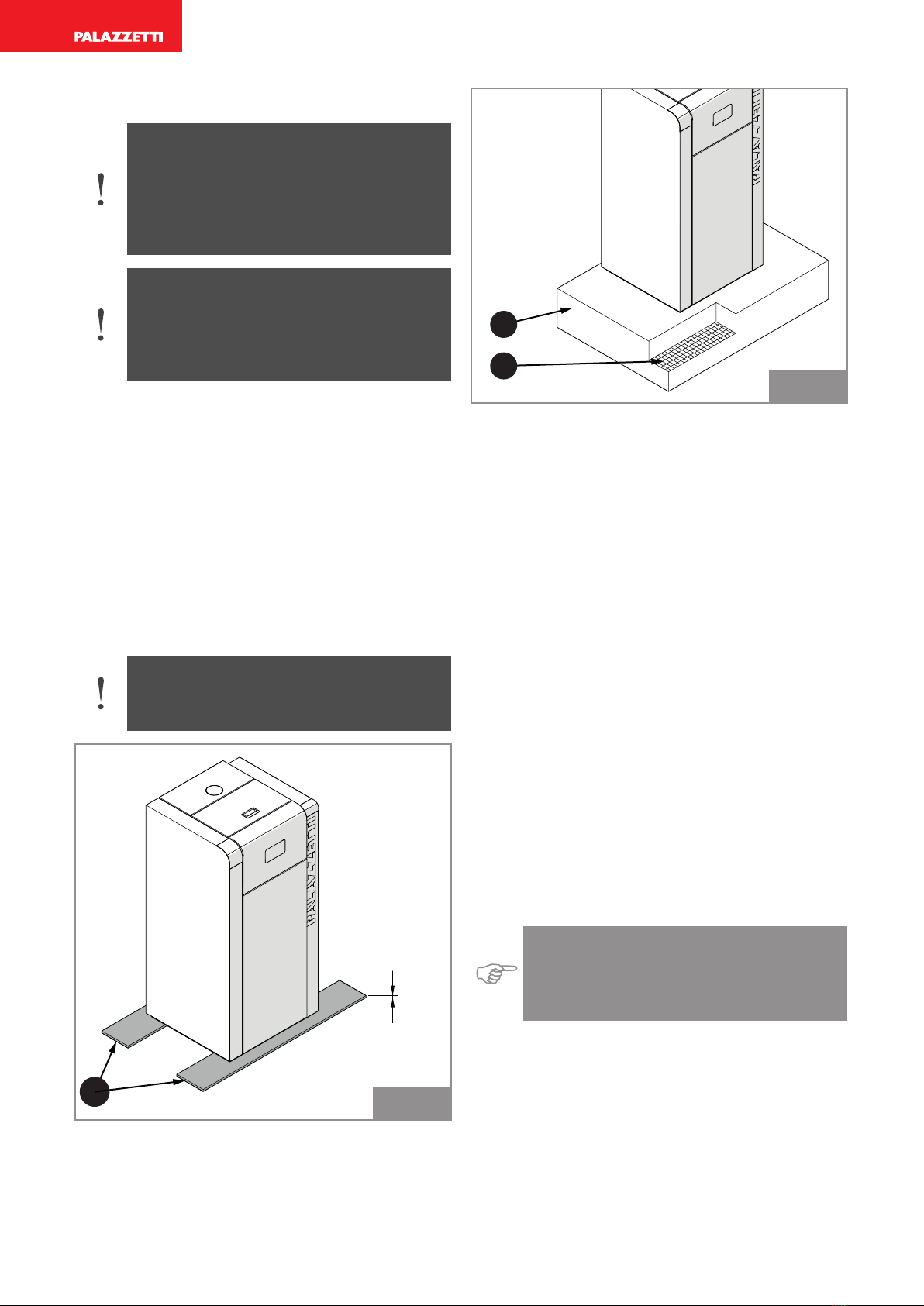 PALAZZETTI

PALAZZETTI

PALAZZETTI