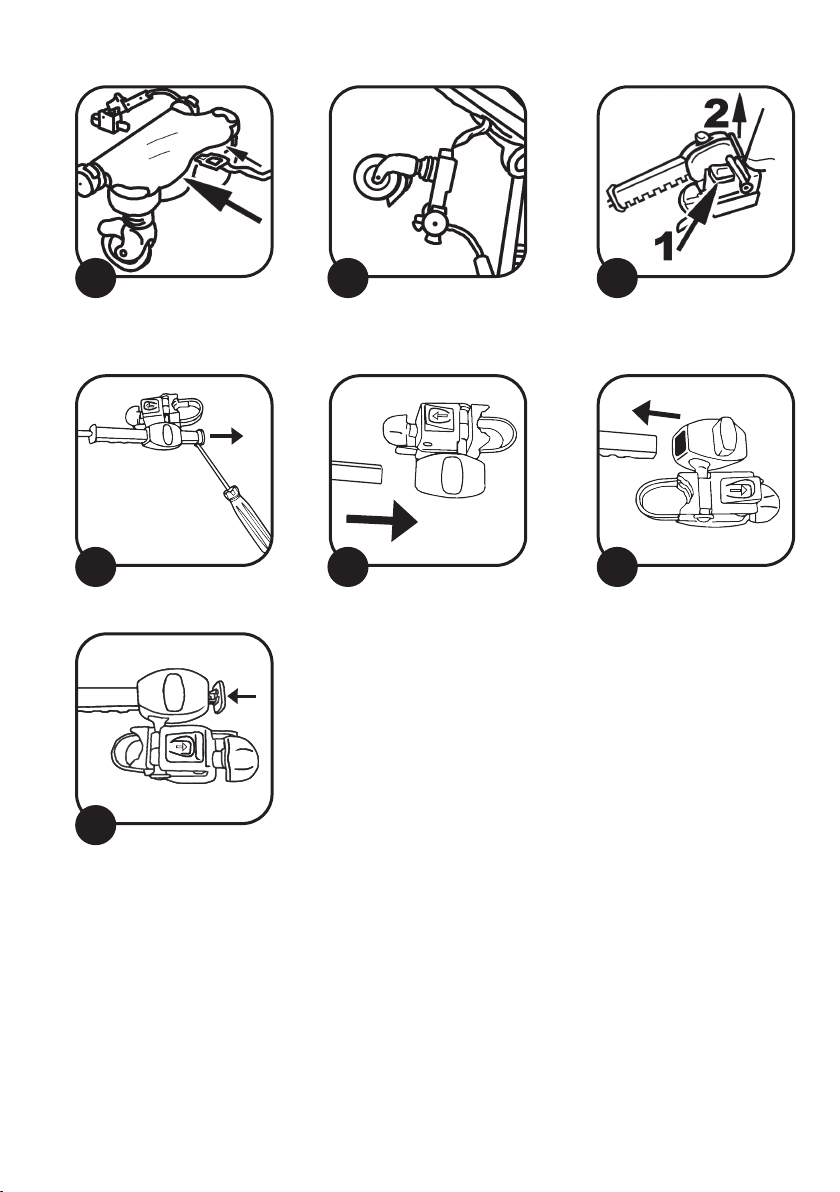 2
1