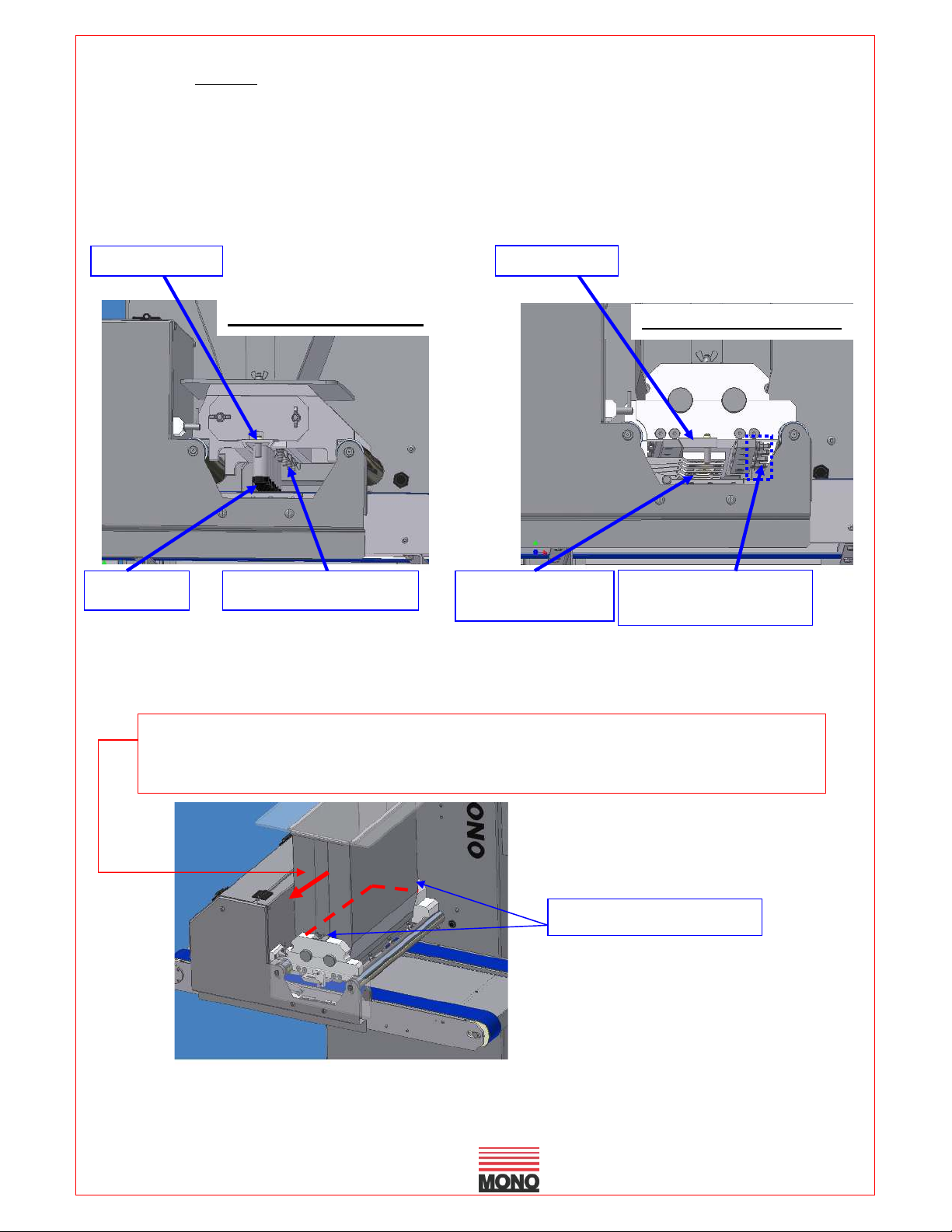 ONO

MONO