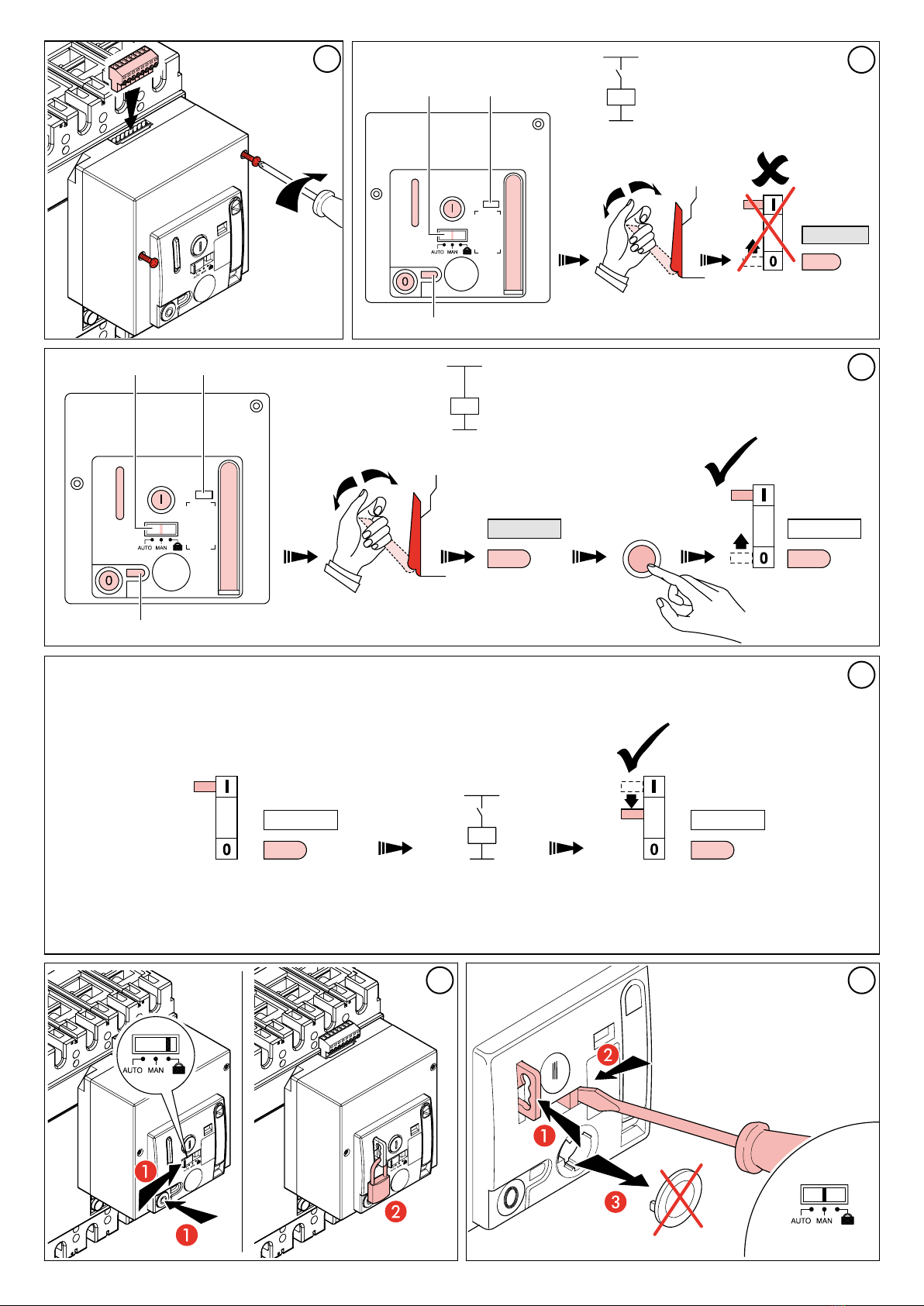 I
AUTO MAN
0
I
0

I
AUTO MAN
0
I
0

I
0
I
0

AUTO MAN
1
1
2

2
1
3
AUTO MAN