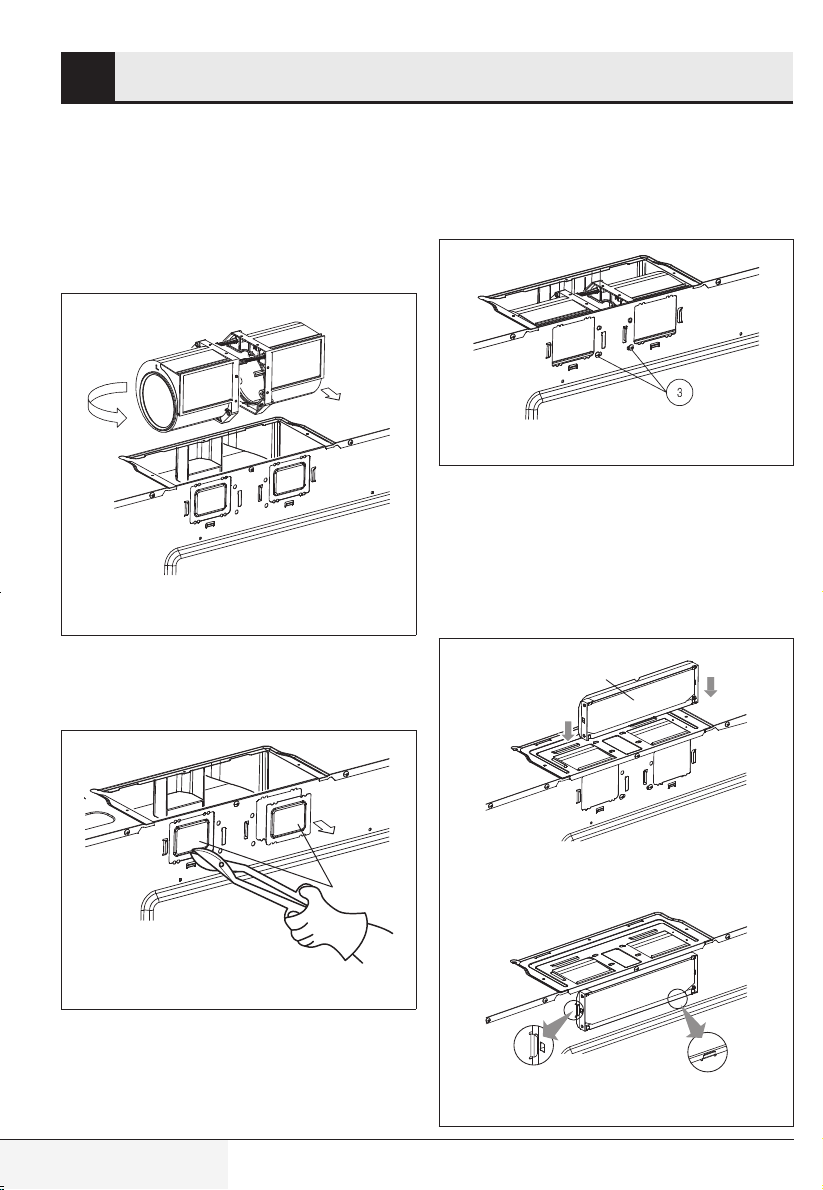 3