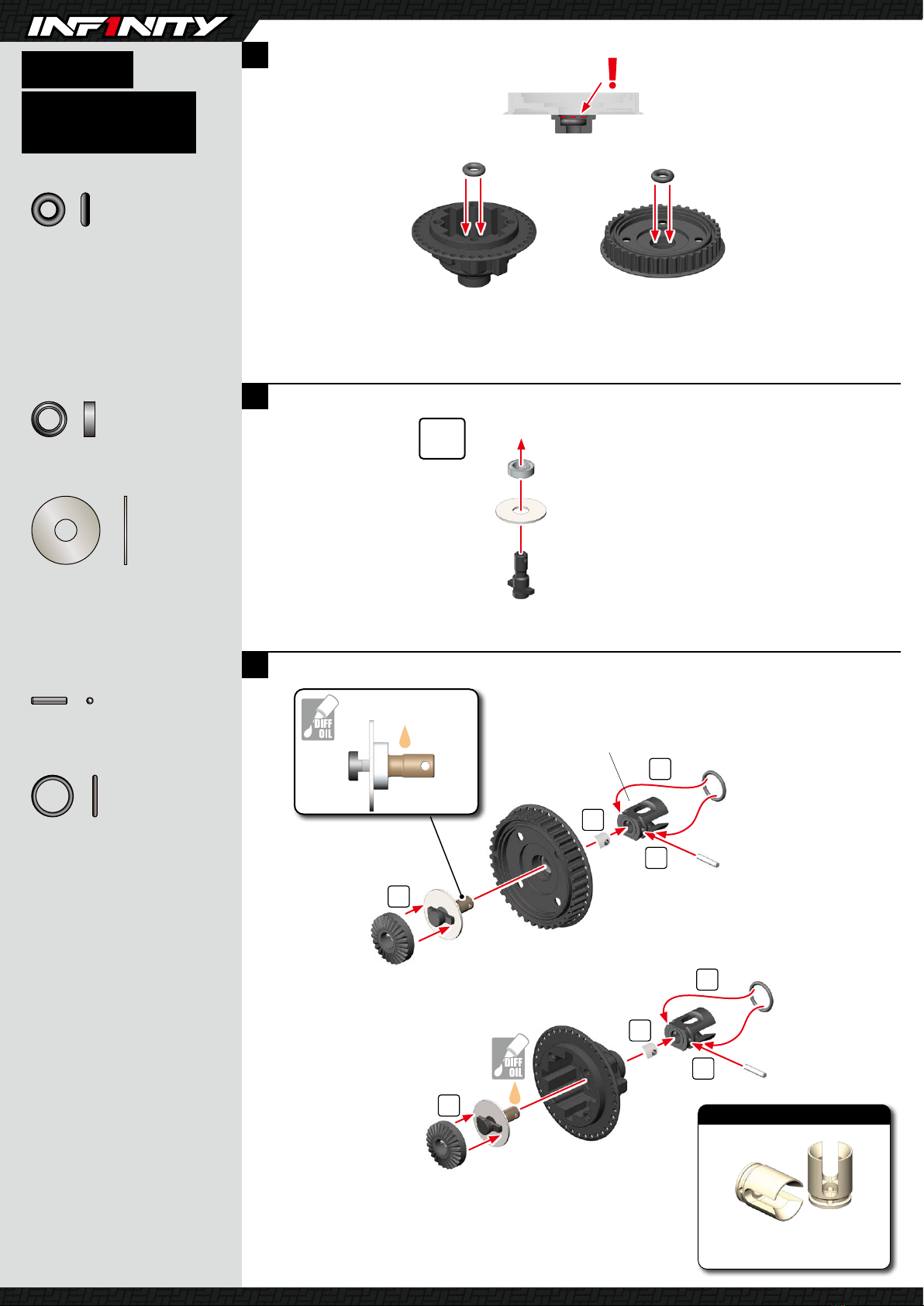 INF1NITY

DIFF OIL

DIFF OIL