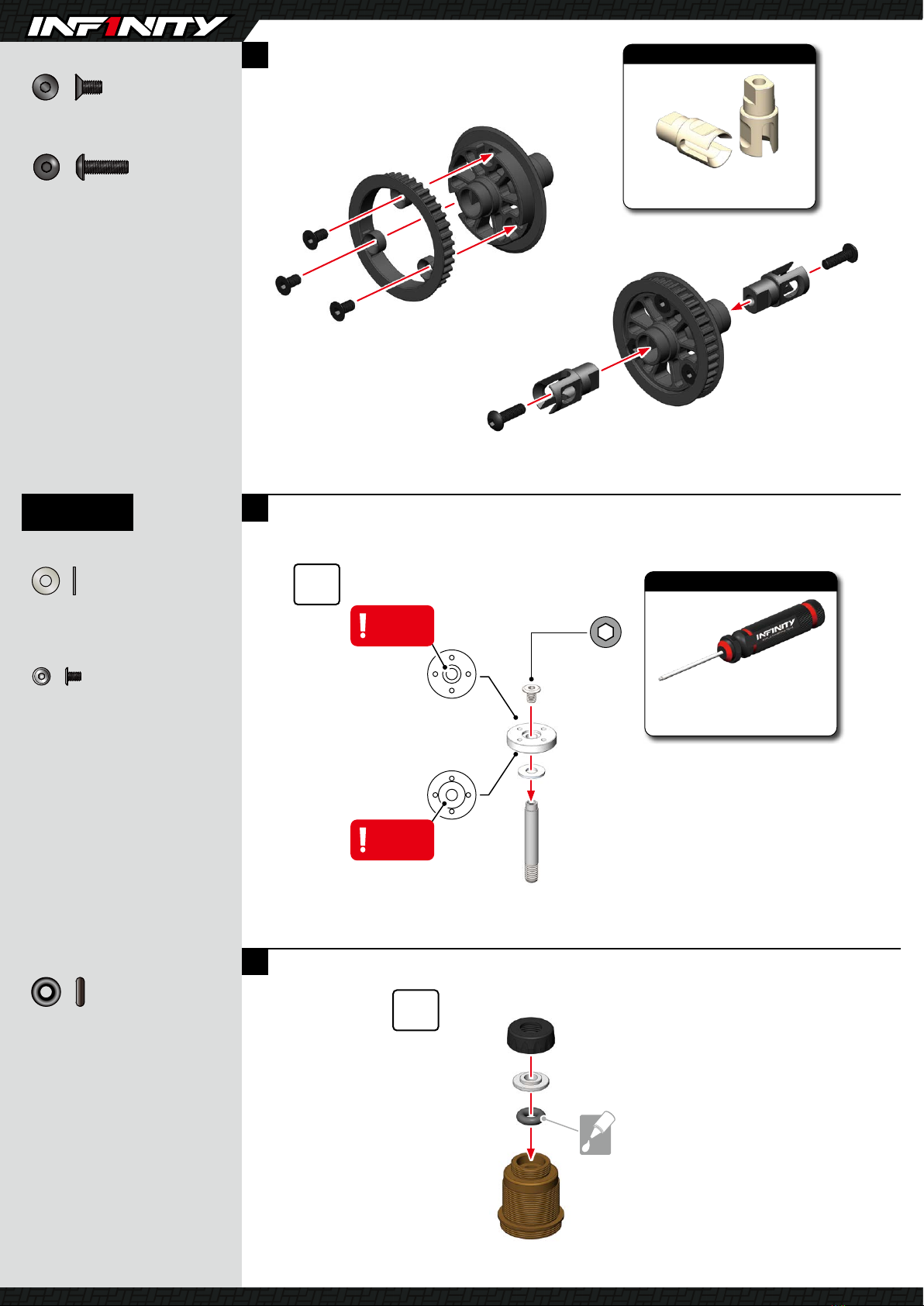 INF1NITY

INFINITY