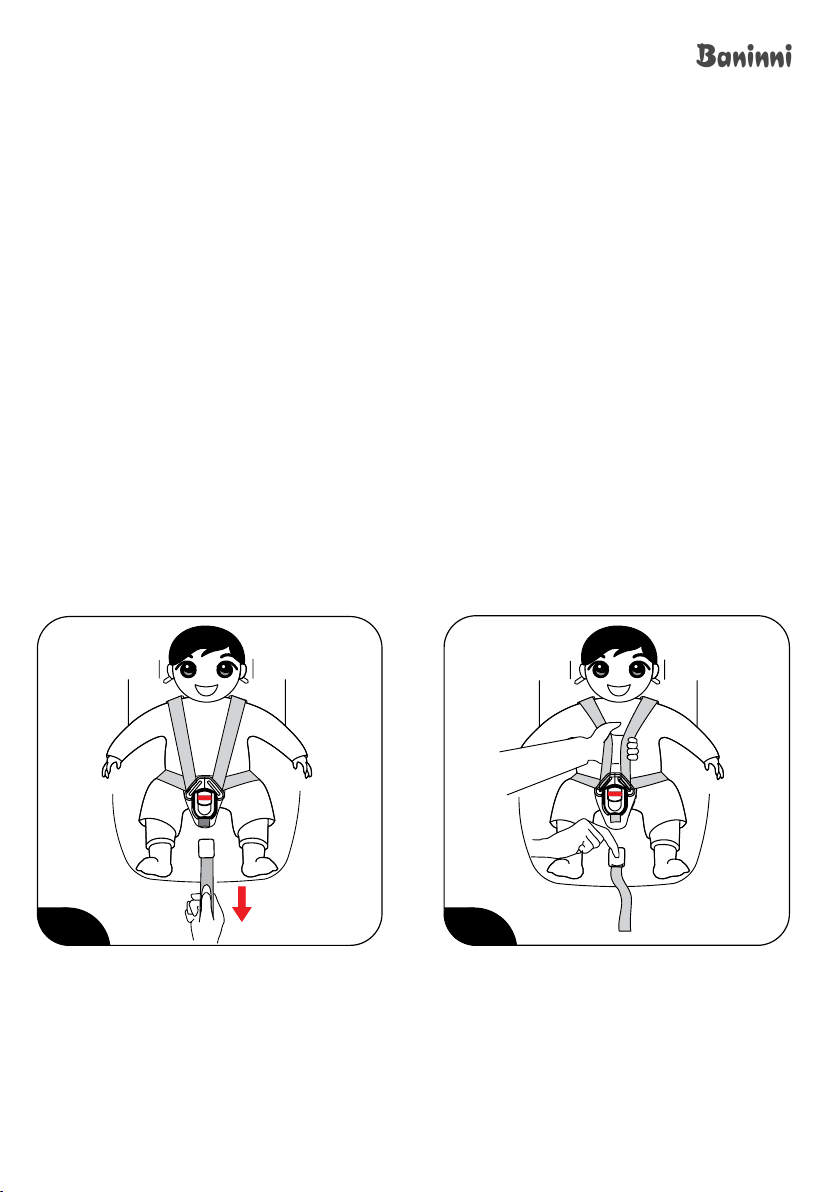 Baninni