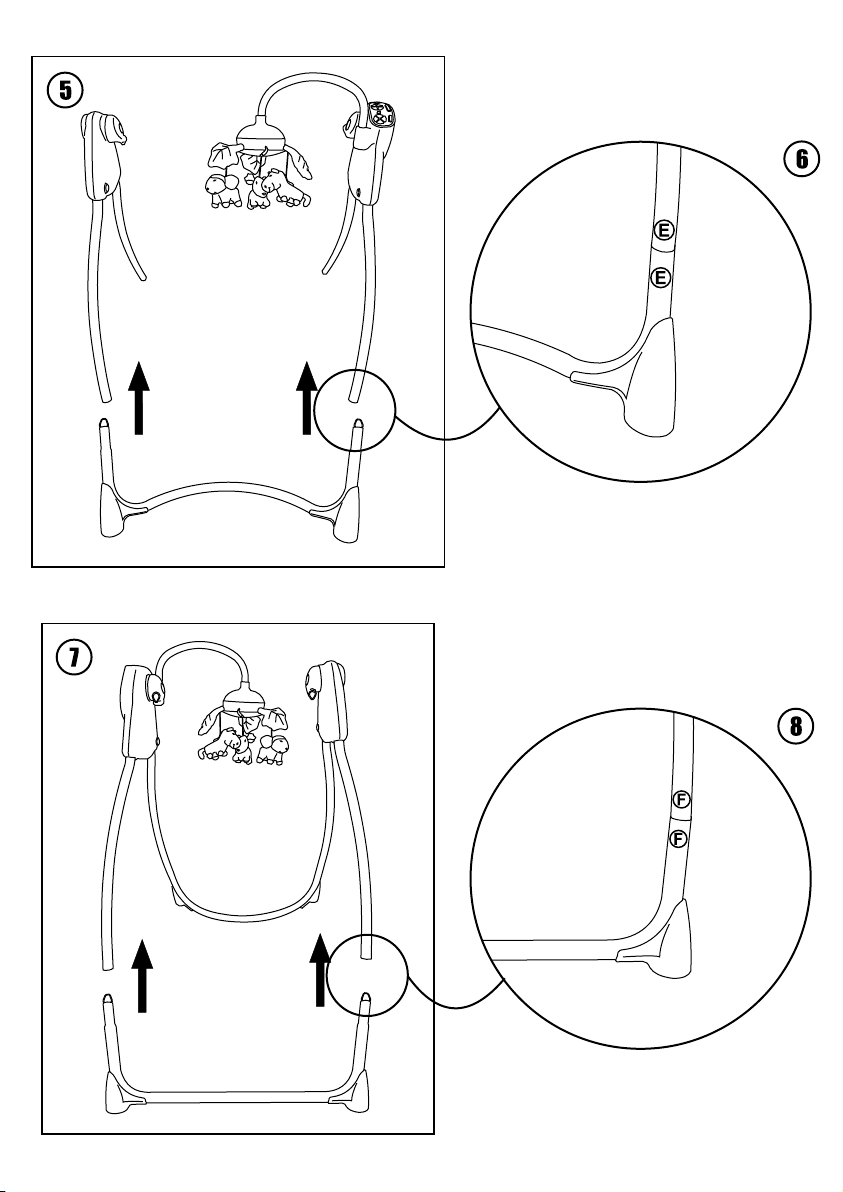 5

6

E

E

7

8

F

F