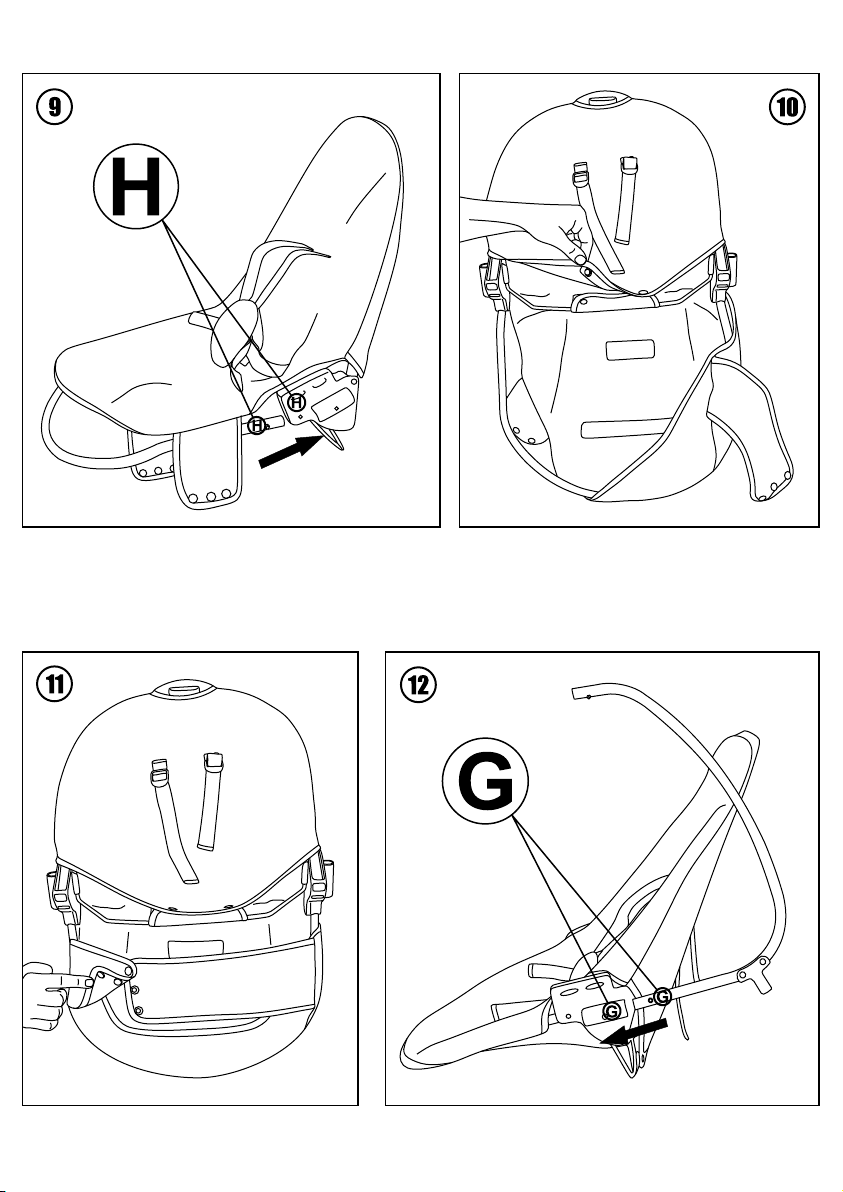 9

H

H

H

10

11

12

G

G

G