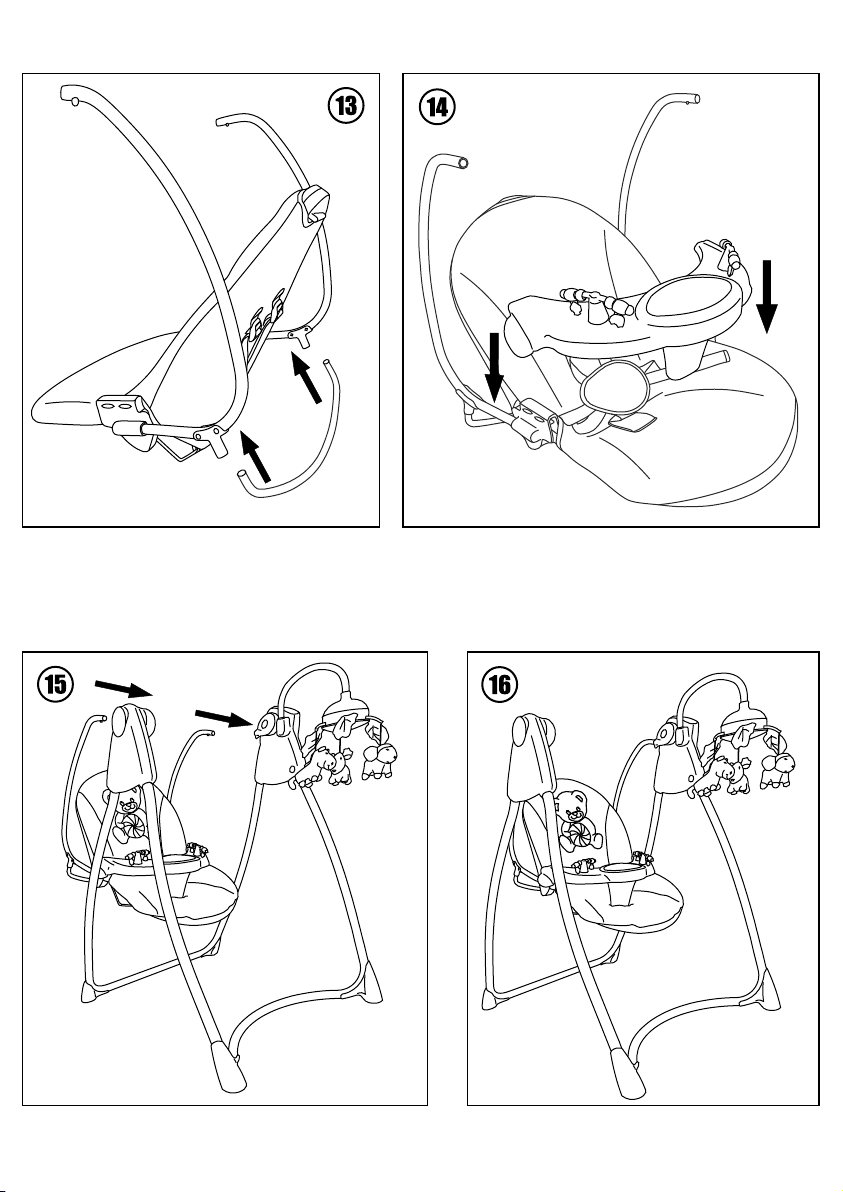 13

14

15

16