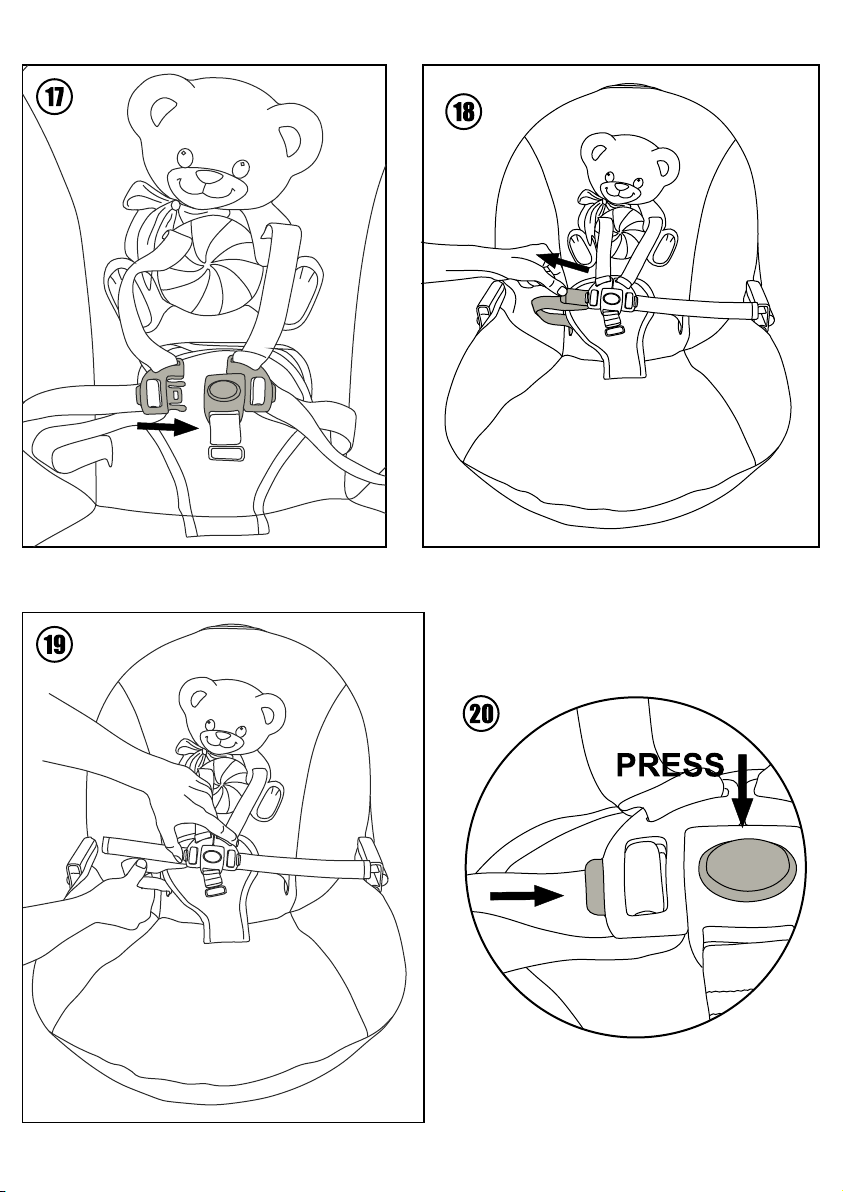 17

18

19

20

PRESS