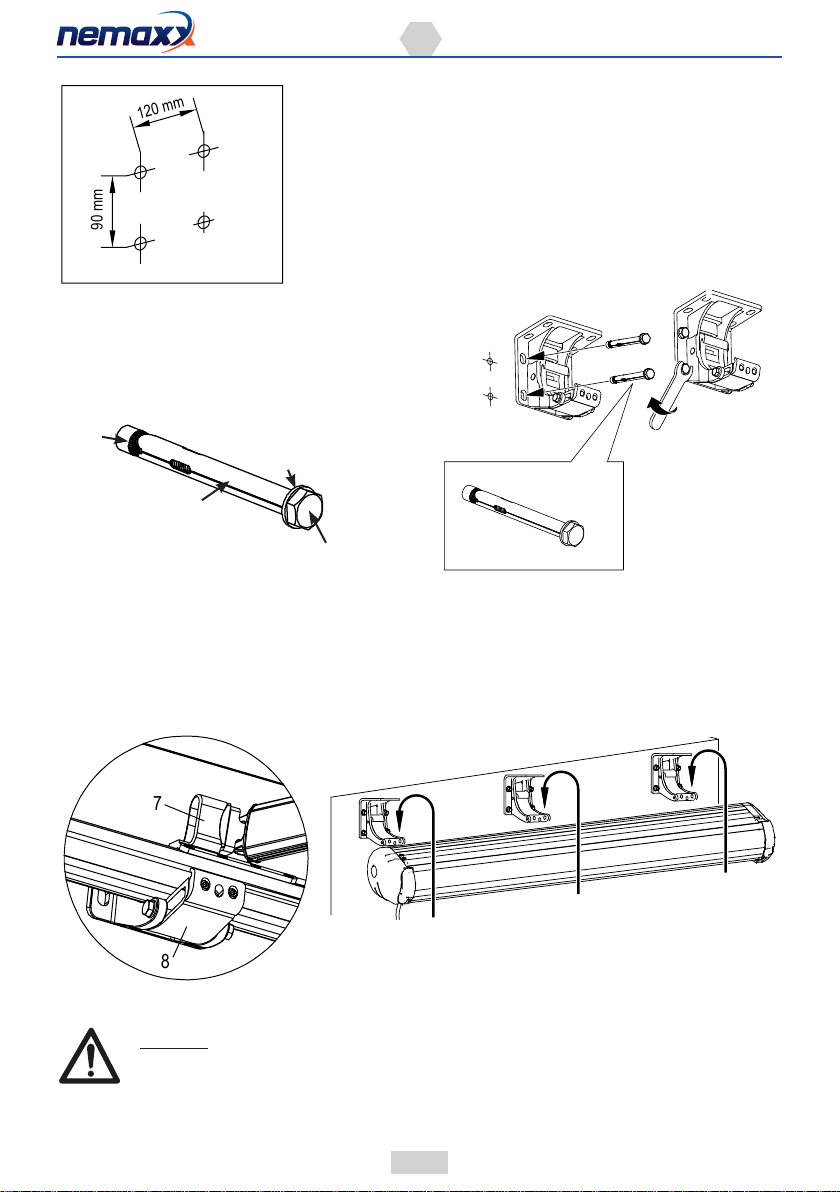 nemaxx

120 mm

90 mm

7

8