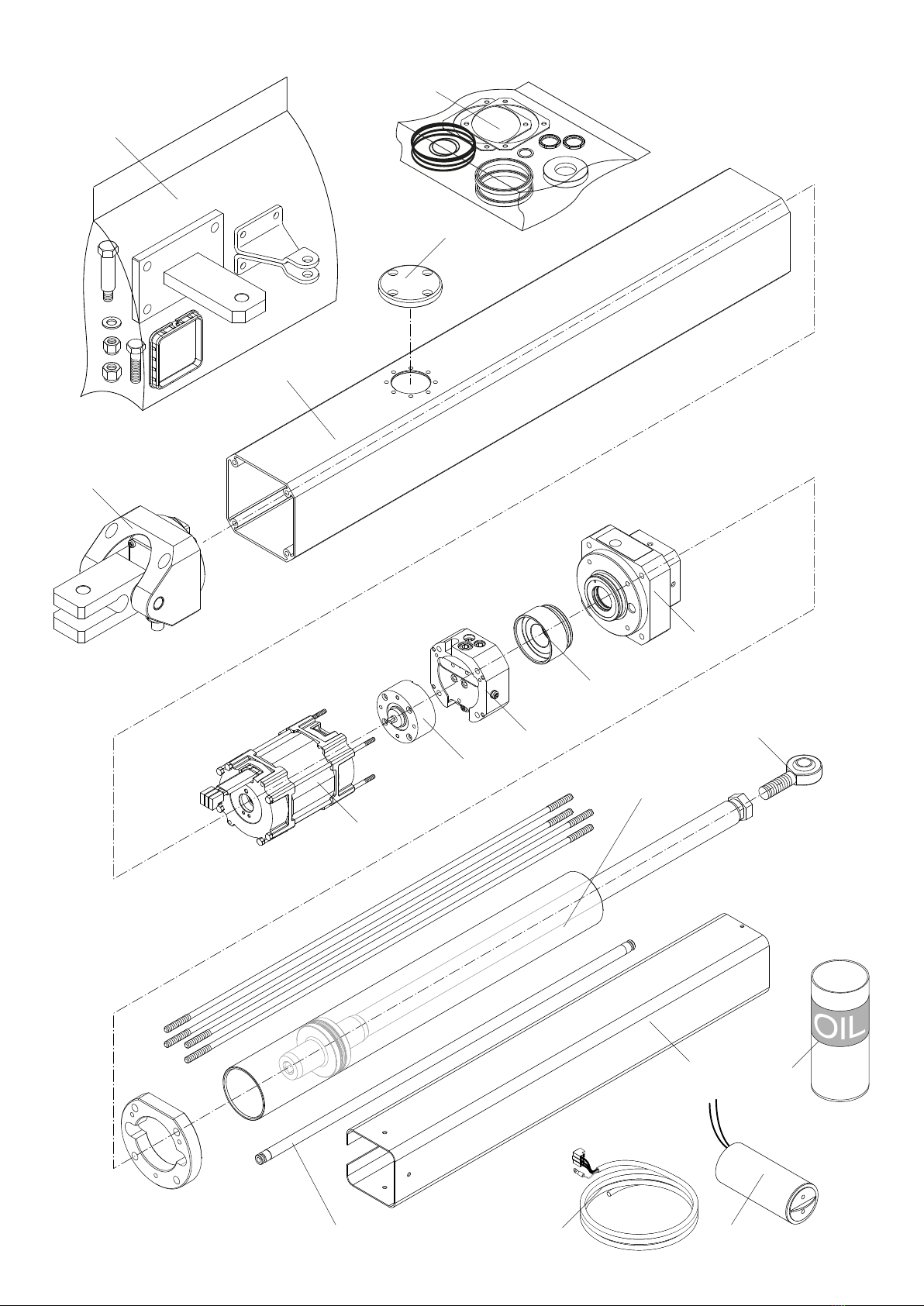 OIL