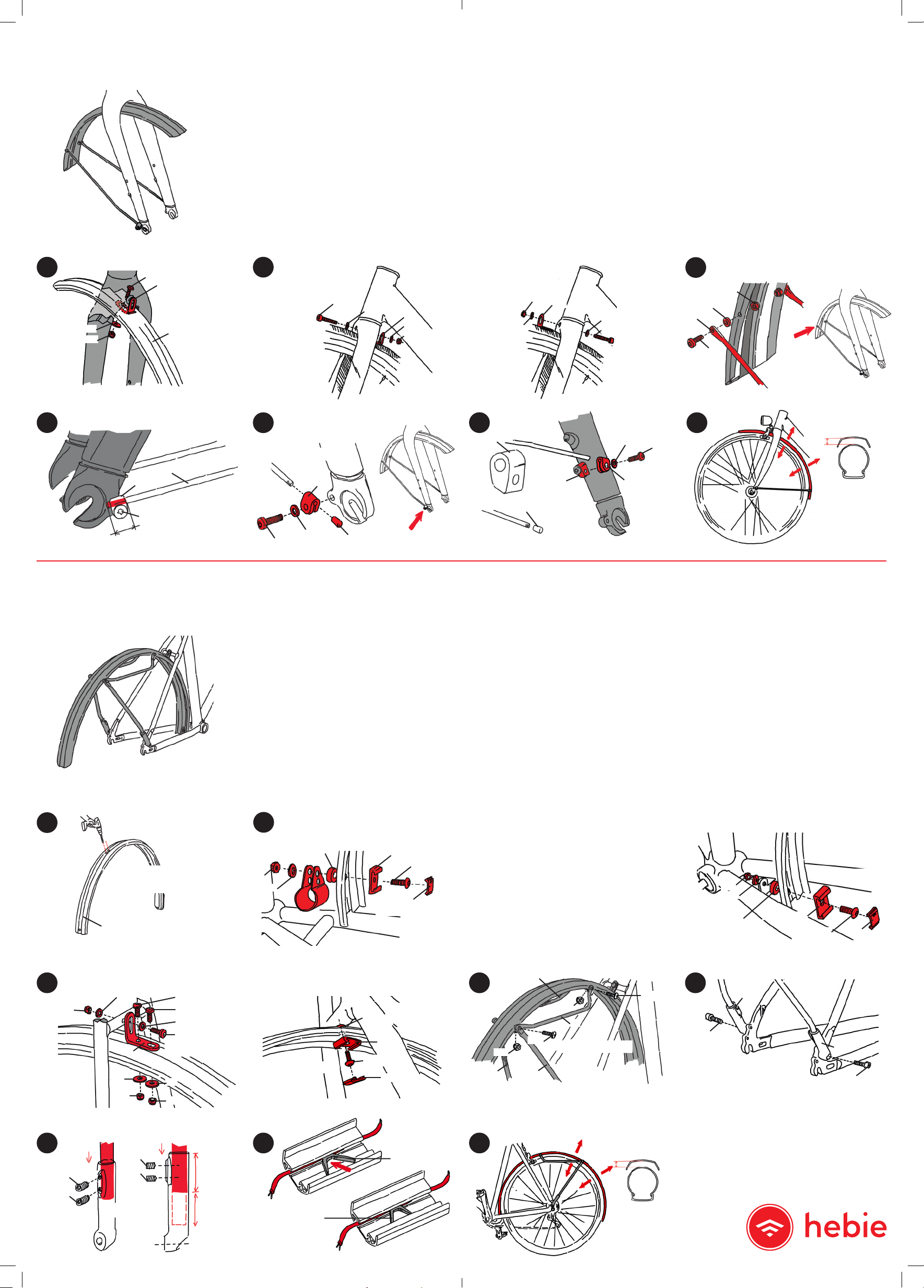 hebie