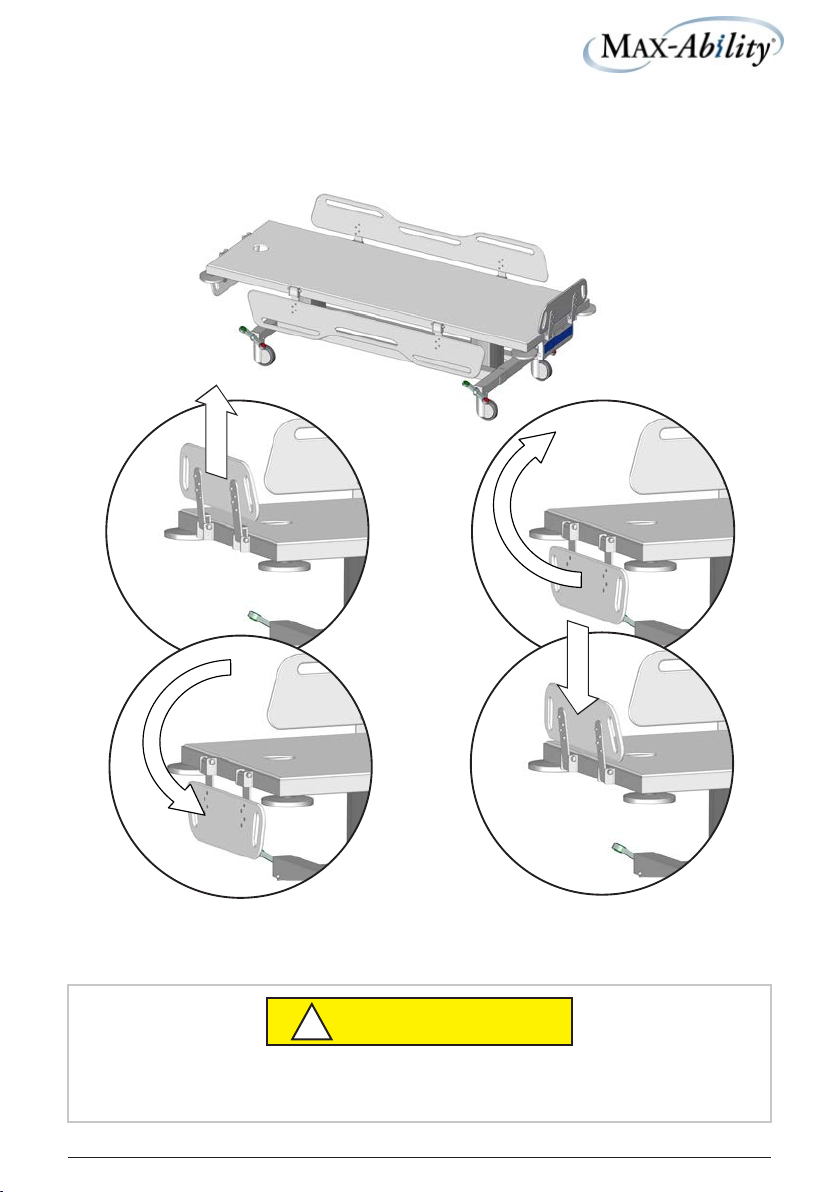 MAX-Ability