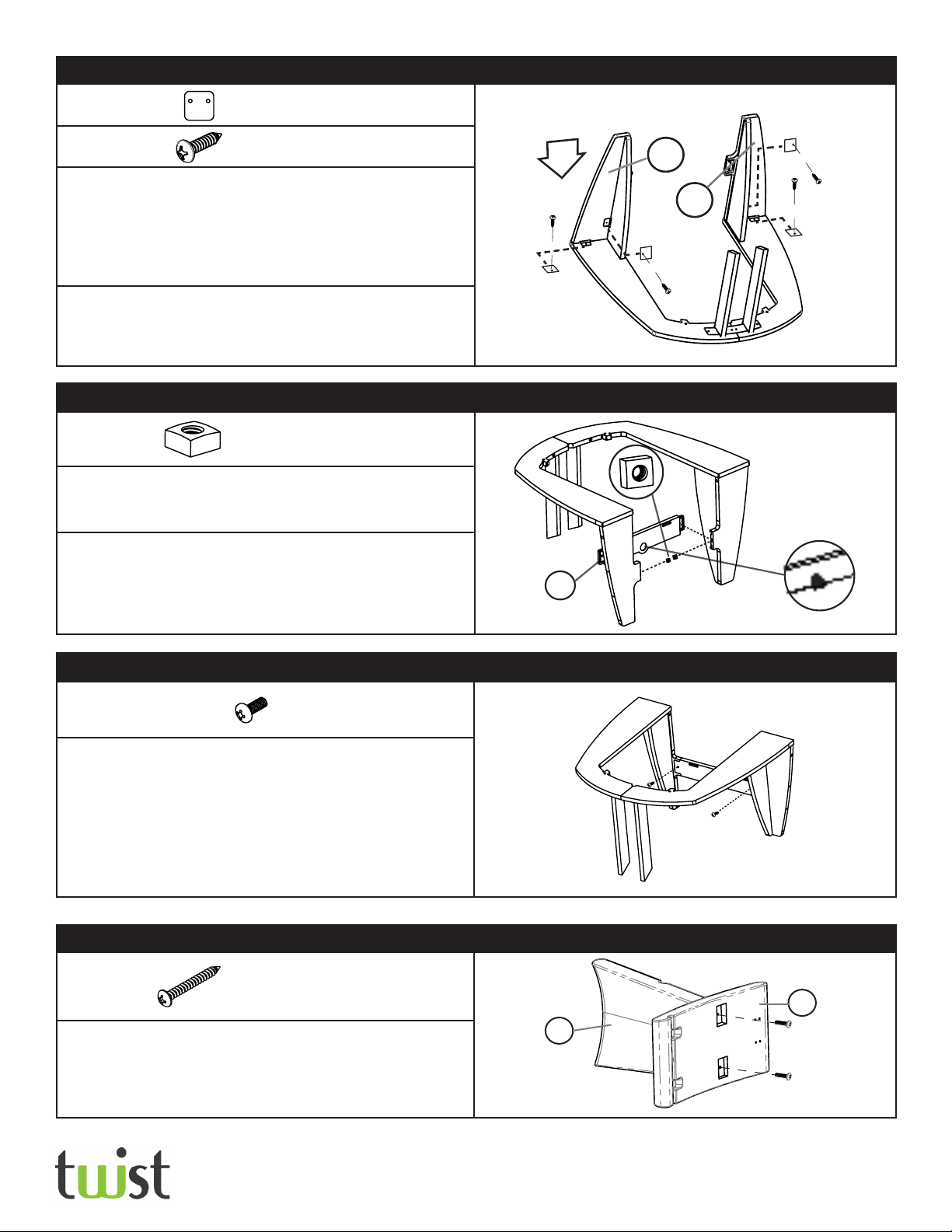 twist