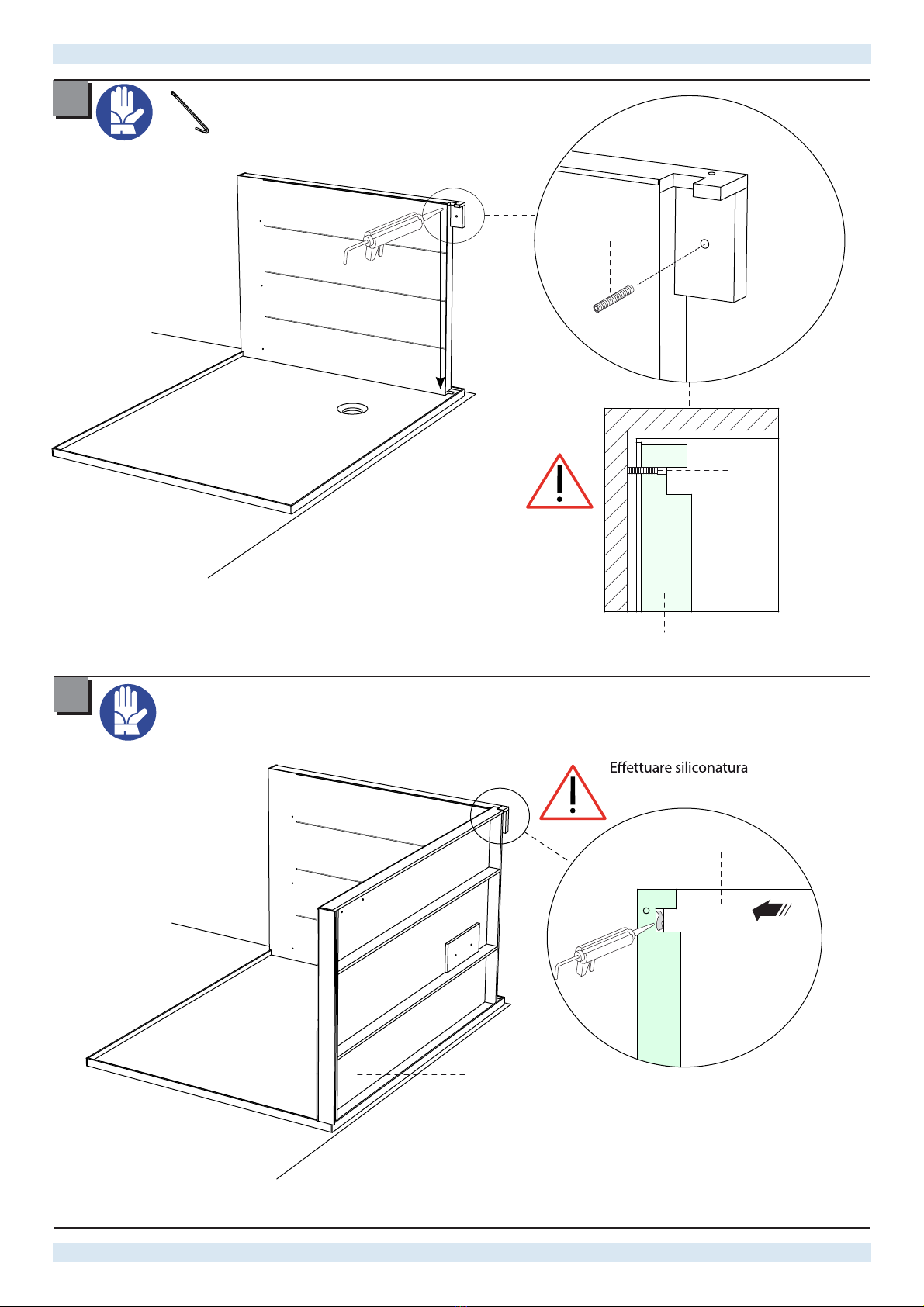 Effettuare siliconatura