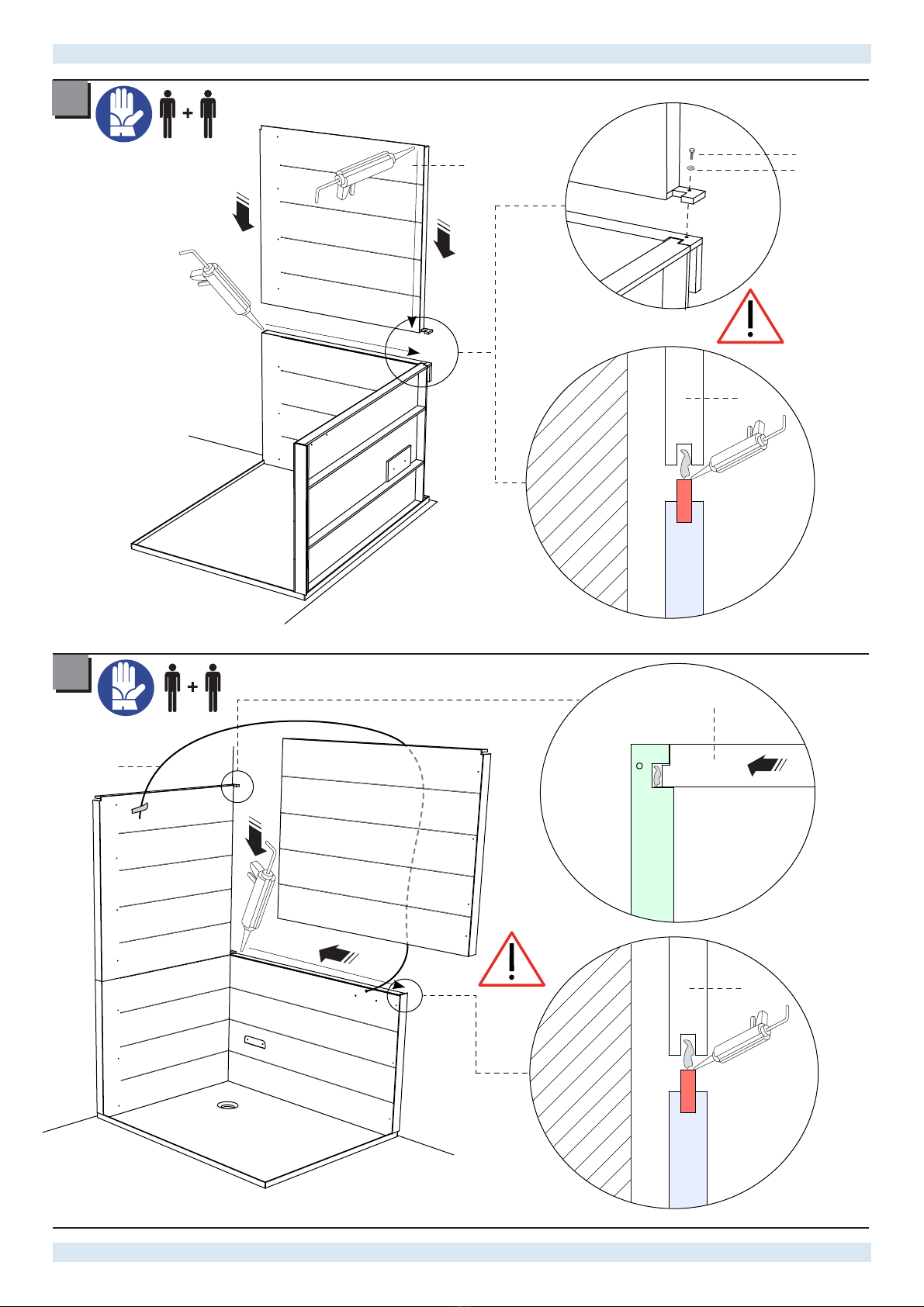 +

+