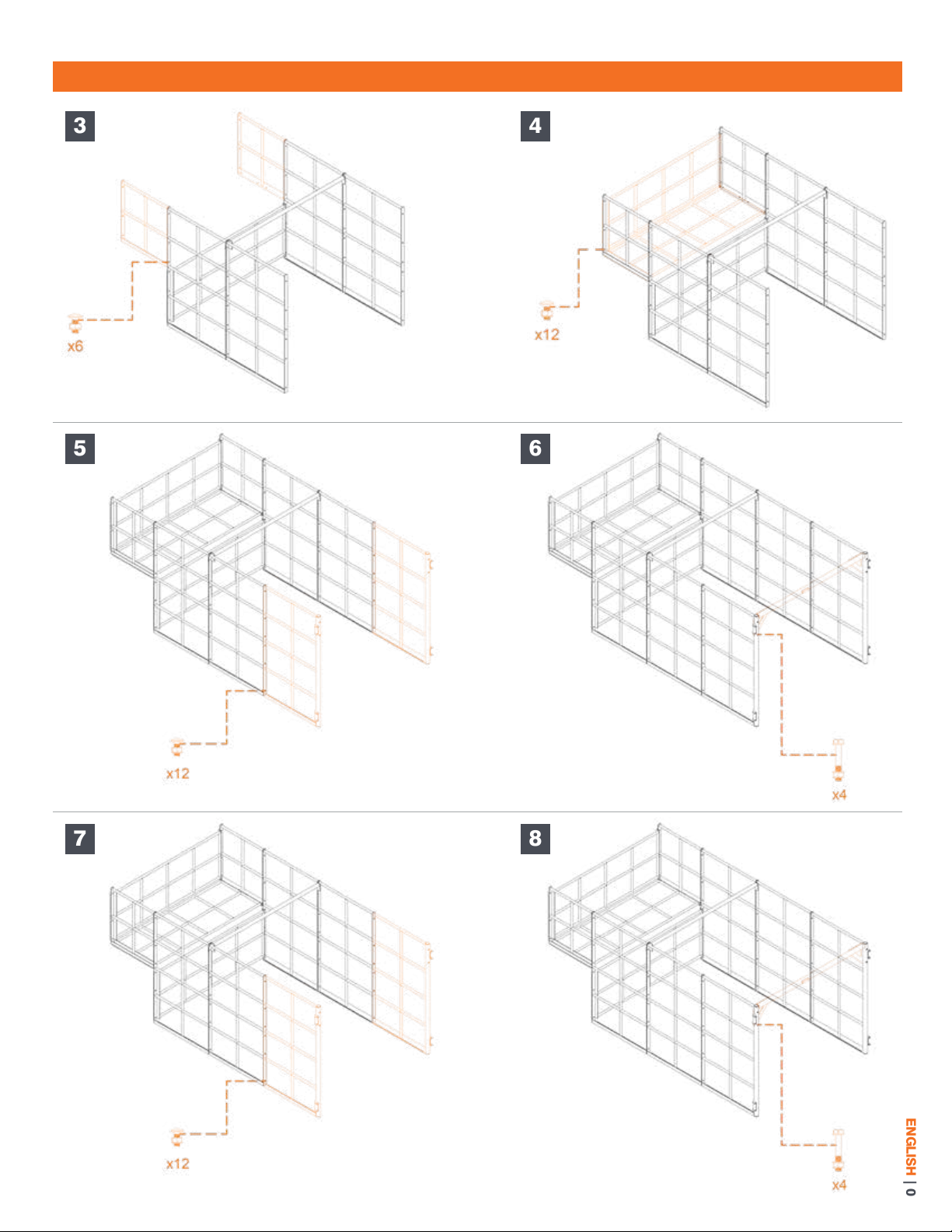 3

x6

4

x12

5

x12

6

x4

7

x12

8

x4

ENGLISH | 0