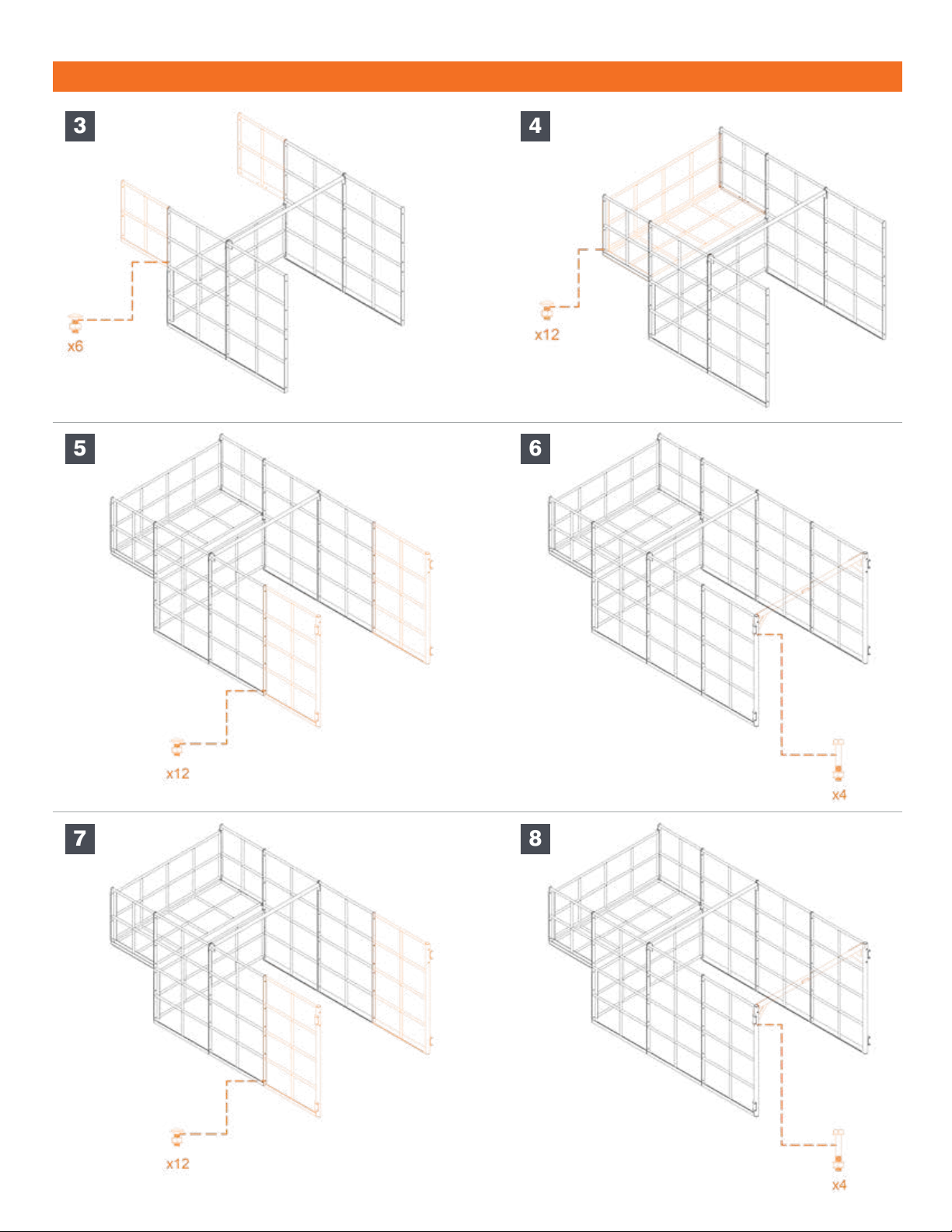 3

x6

4

x12

5

x12

6

x4

7

x12

8

x4