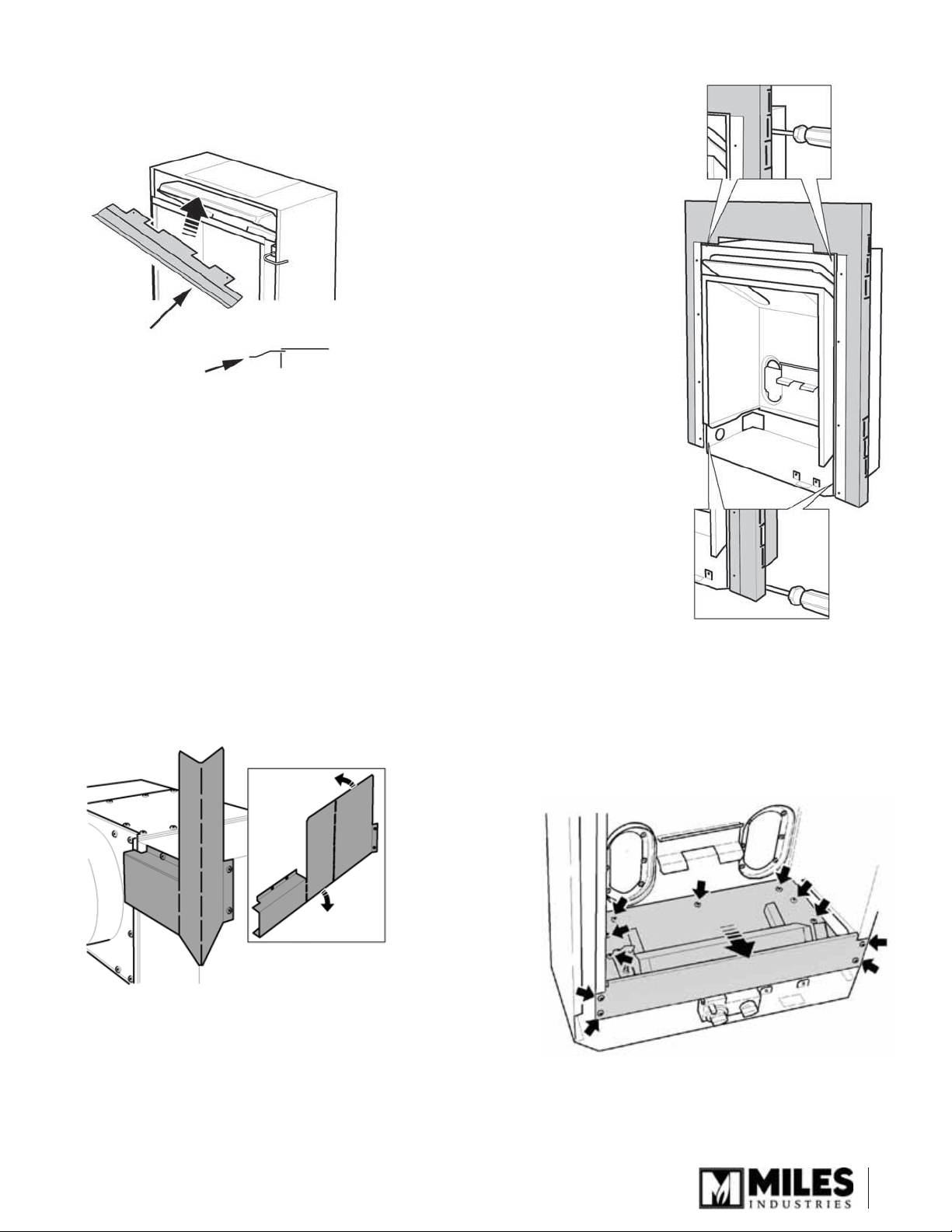 MILES INDUSTRIES